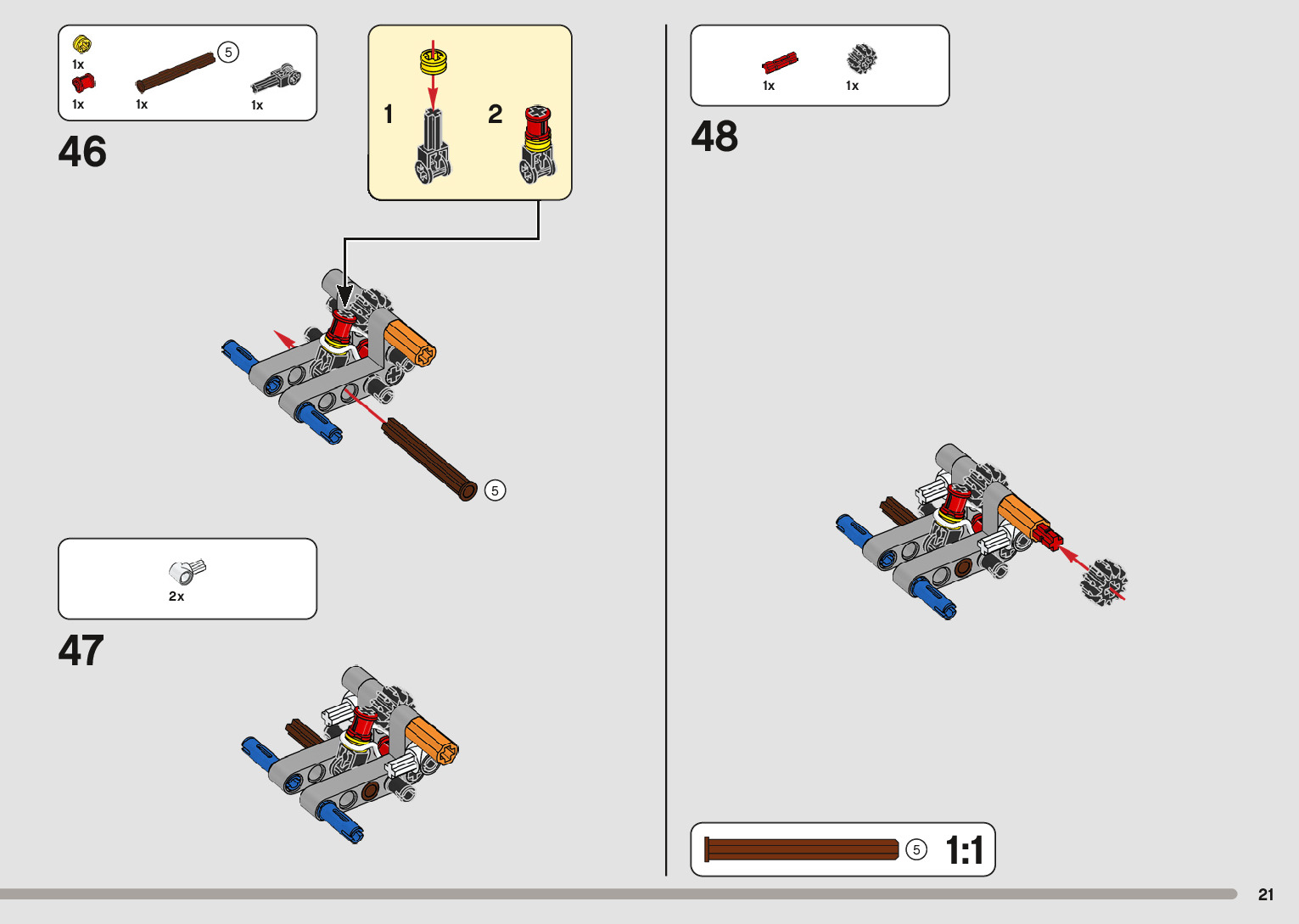 1x
1x
1x
5
1x

46

1
2

5

2x

47

1x
1x

48

5
1:1

21