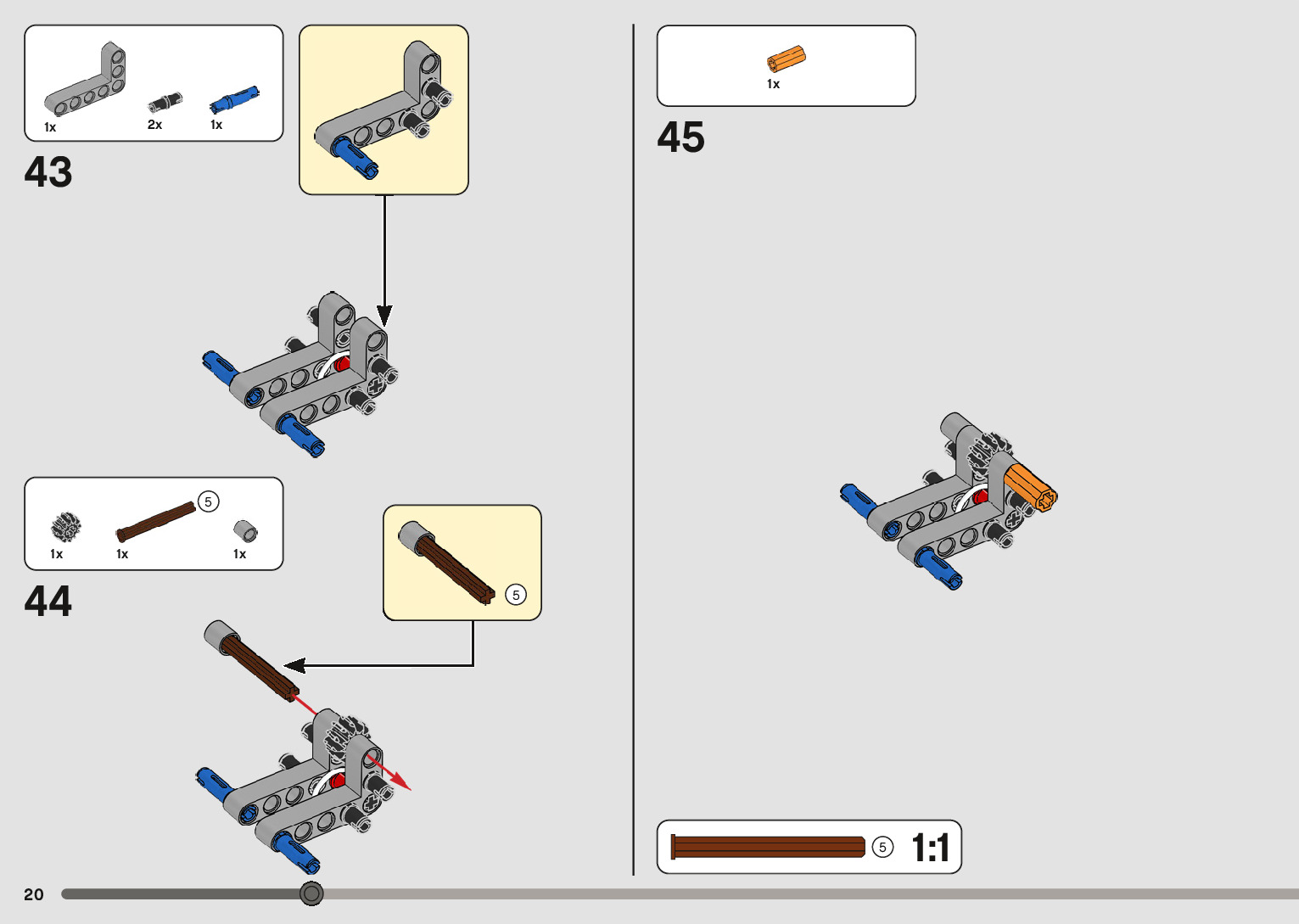 1x
2x
1x

43

1x
1x
5
1x

44

5

1x

45

5
1:1

20