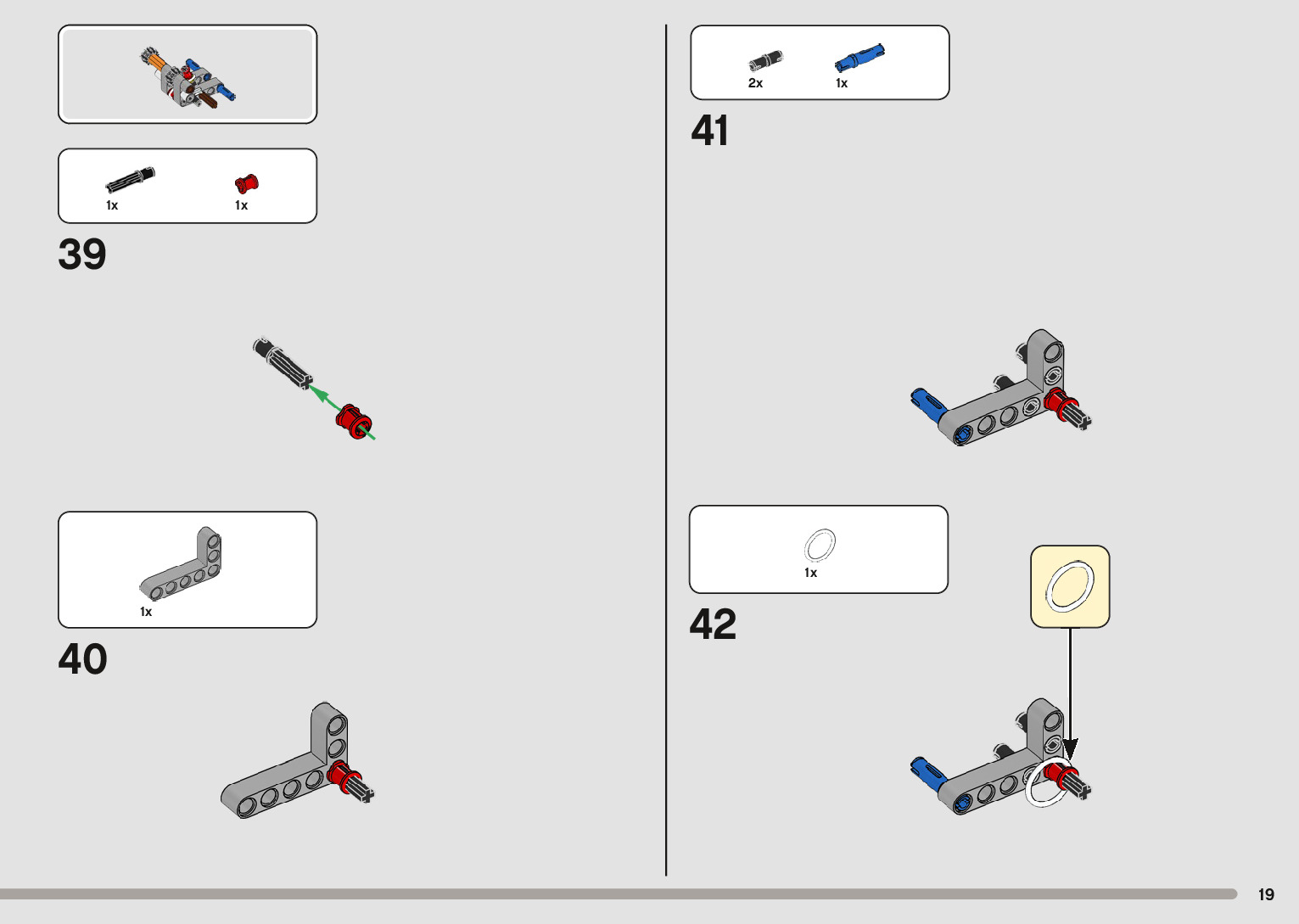 1x
1x

39

1x

40

2x
1x

41

1x

42

19