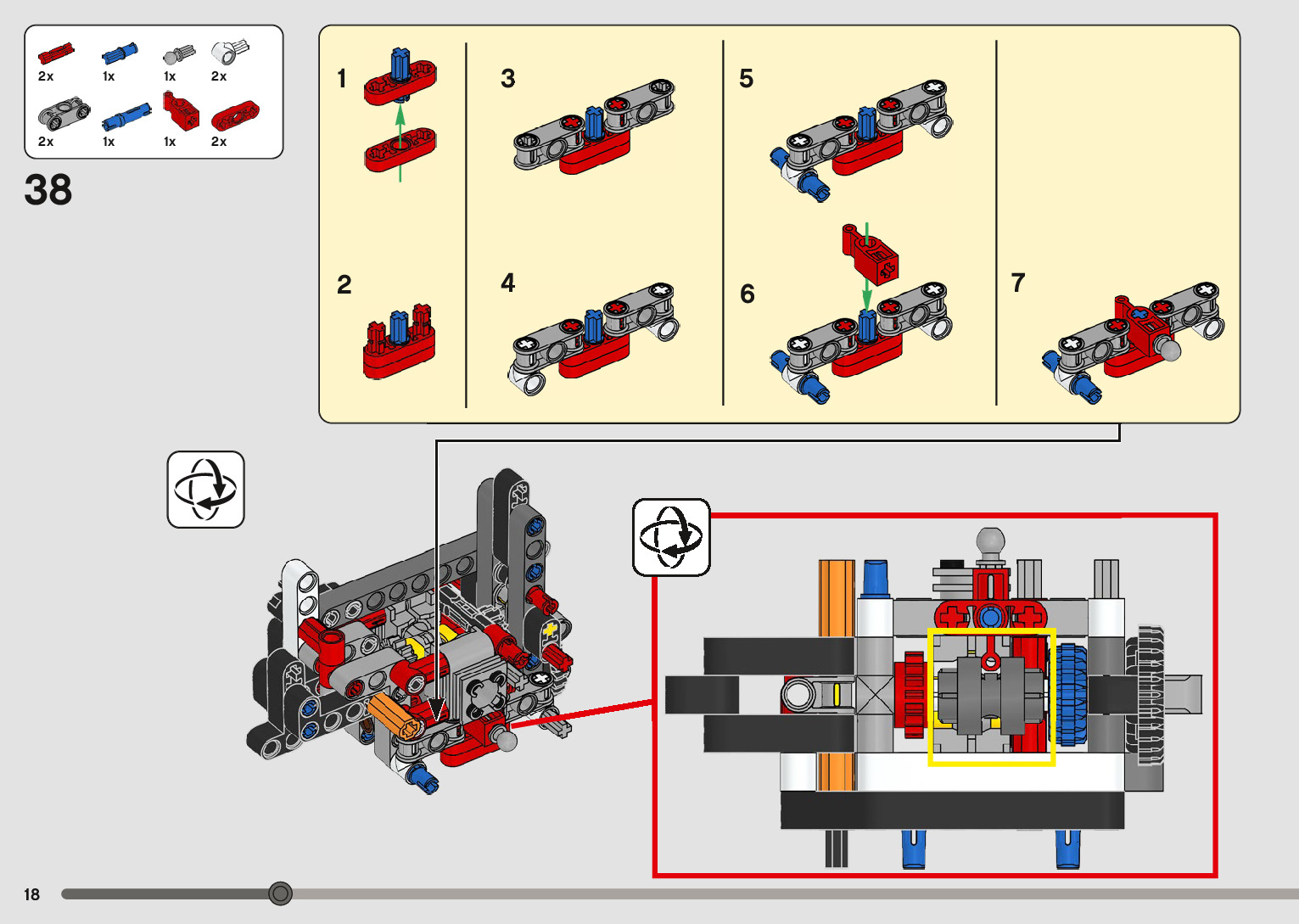 2x 1x 1x 2x
2x 1x 1x 2x

38

1
2
3
4
5
6
7

18