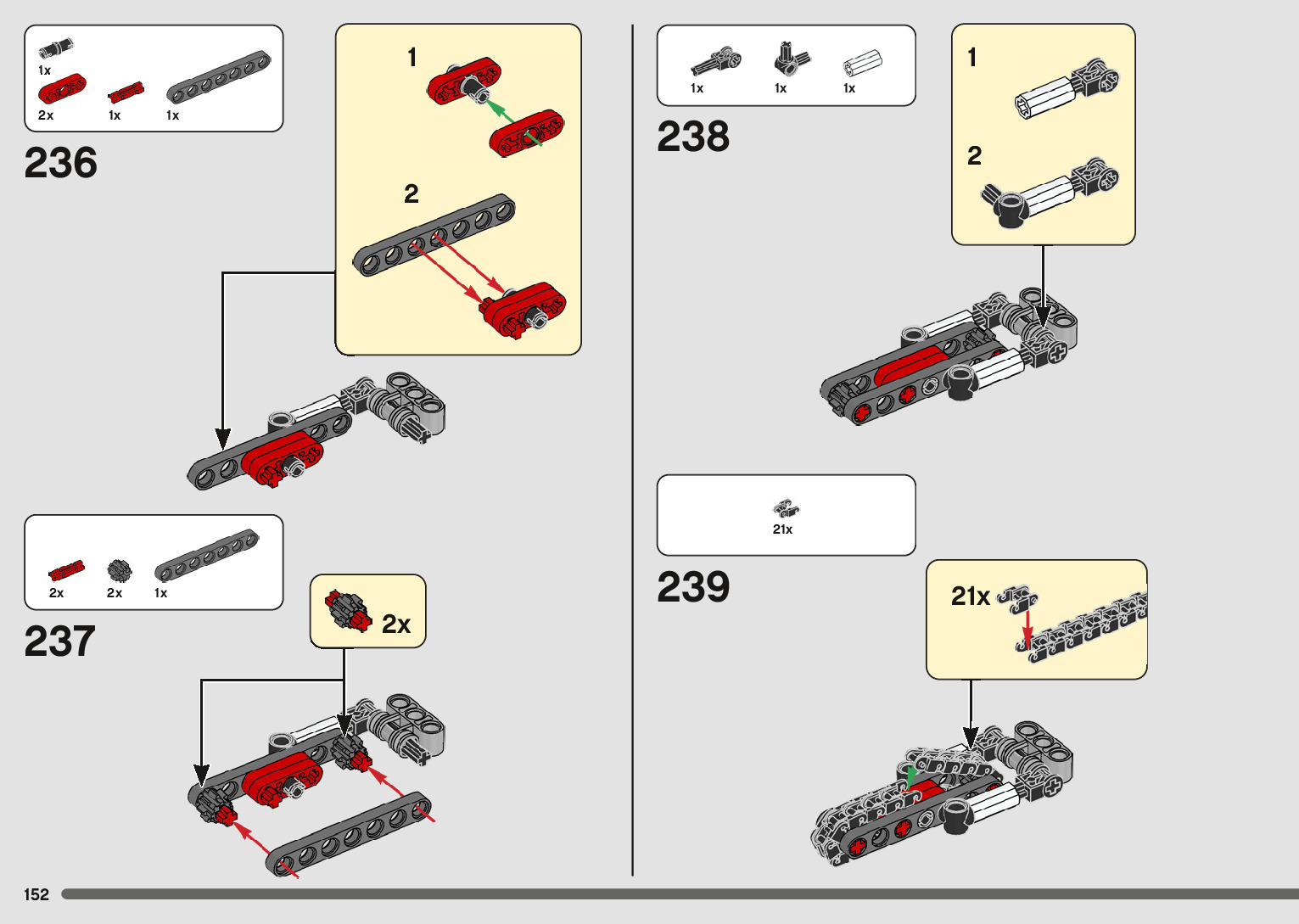 1x
2x
1x
1x

236

1

2

2x
2x
1x

237

2x

1x
1x
1x

238

1

2

21x

239

21x

152