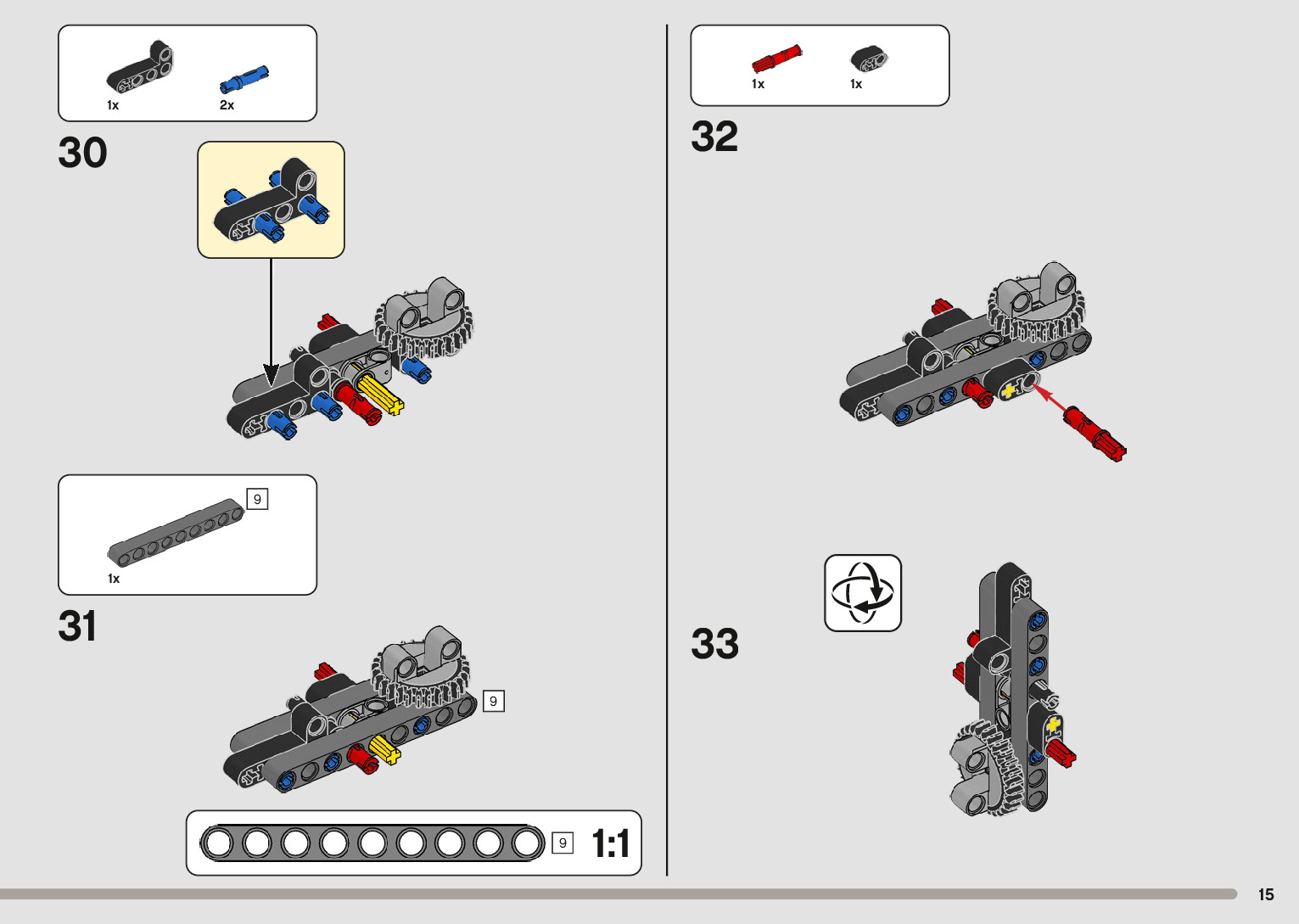 1x 2x

30

9

1x

31

9

9 1:1

1x 1x

32

33

15