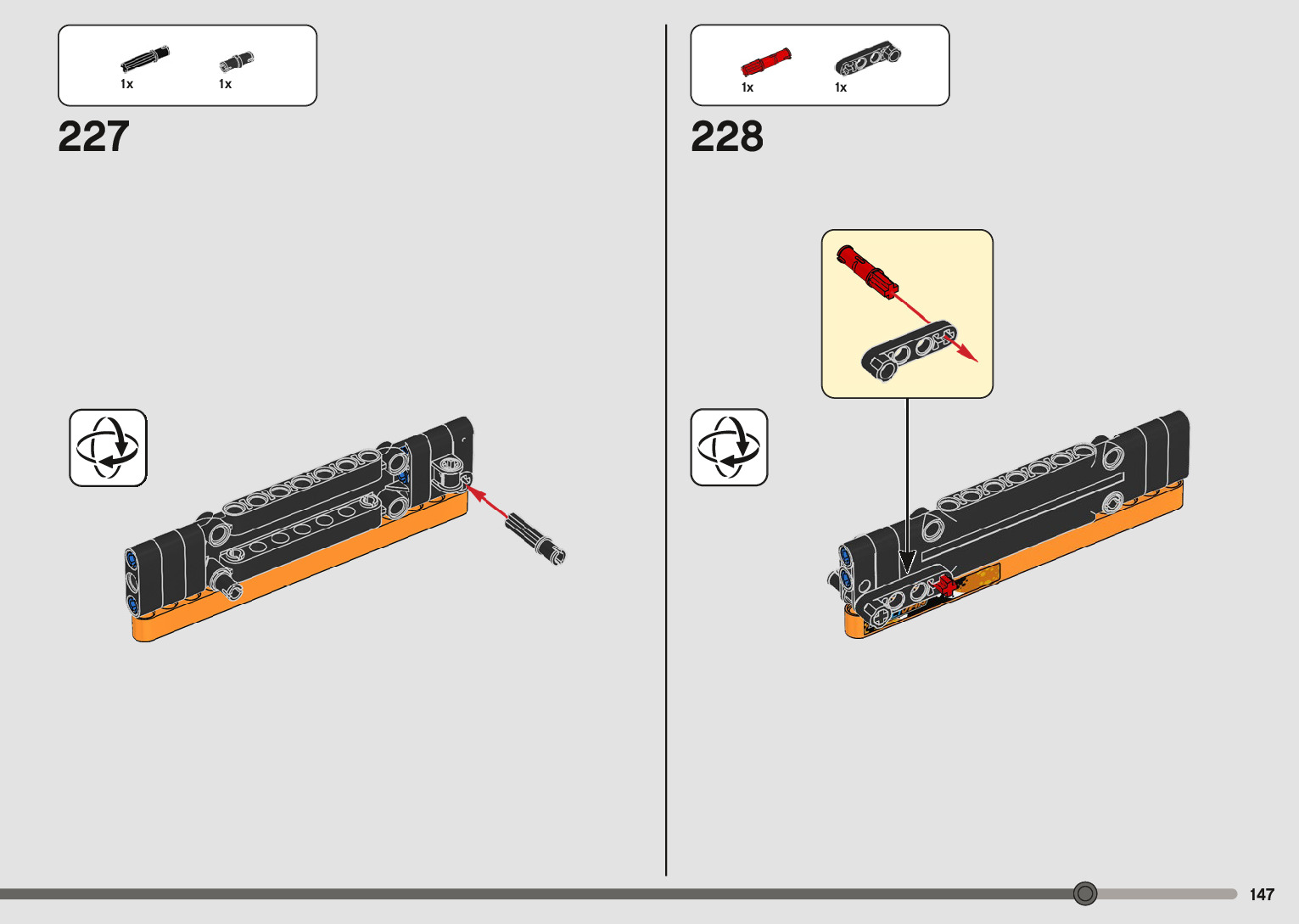 1x 1x

227

1x 1x

228

147