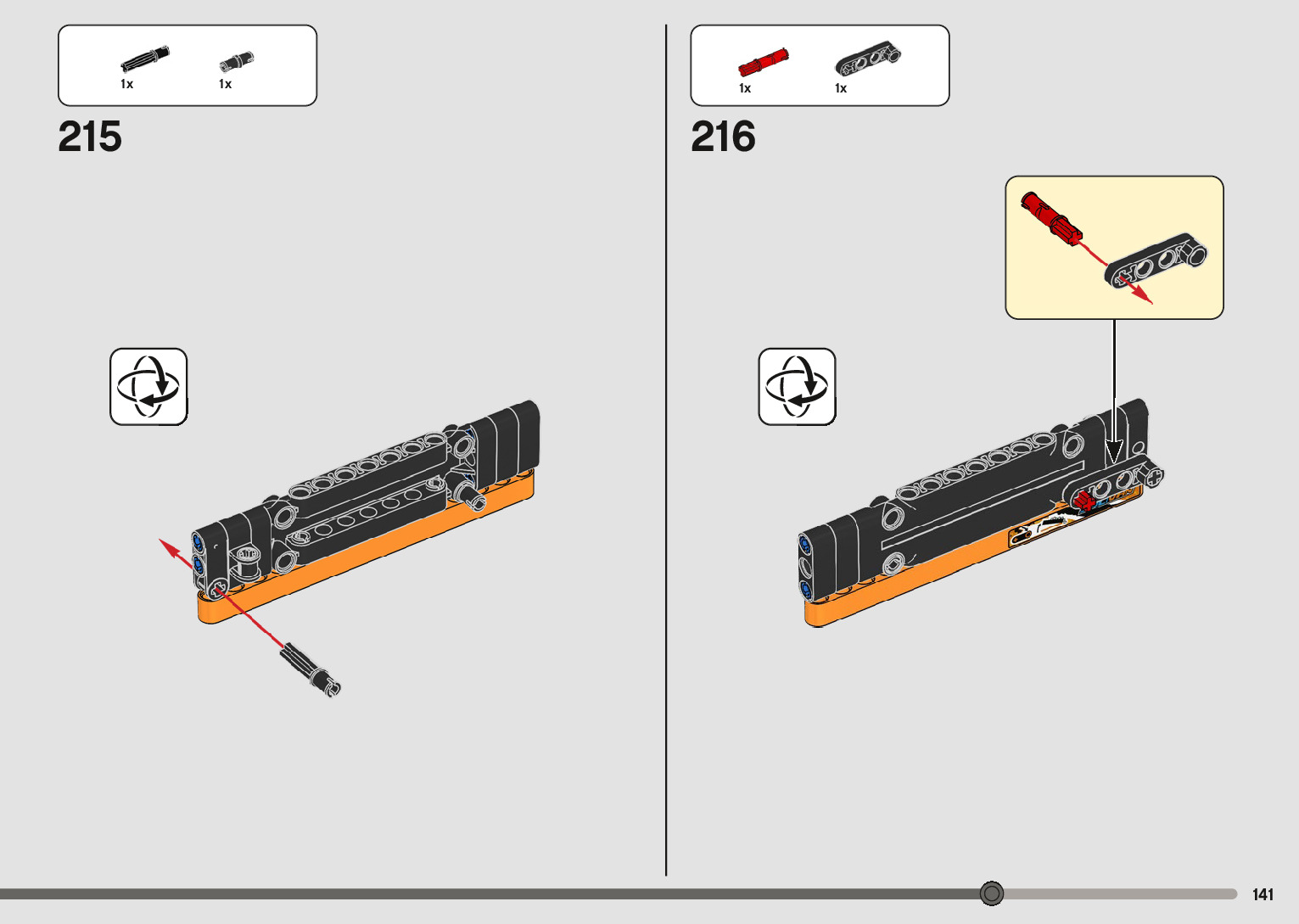 1x 1x

215

1x 1x

216

141