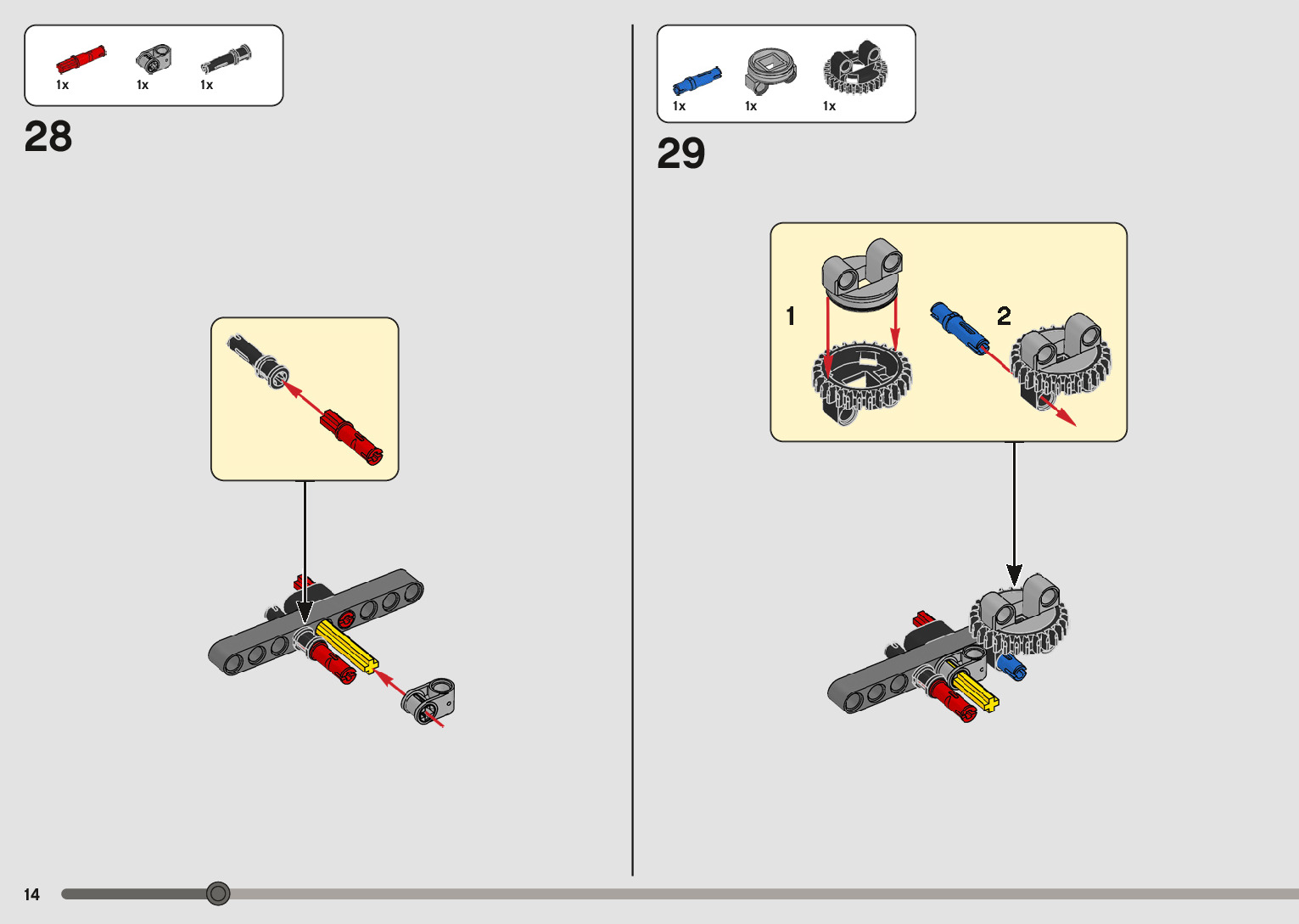 1x 1x 1x

28

1x 1x 1x

29

1

2

14