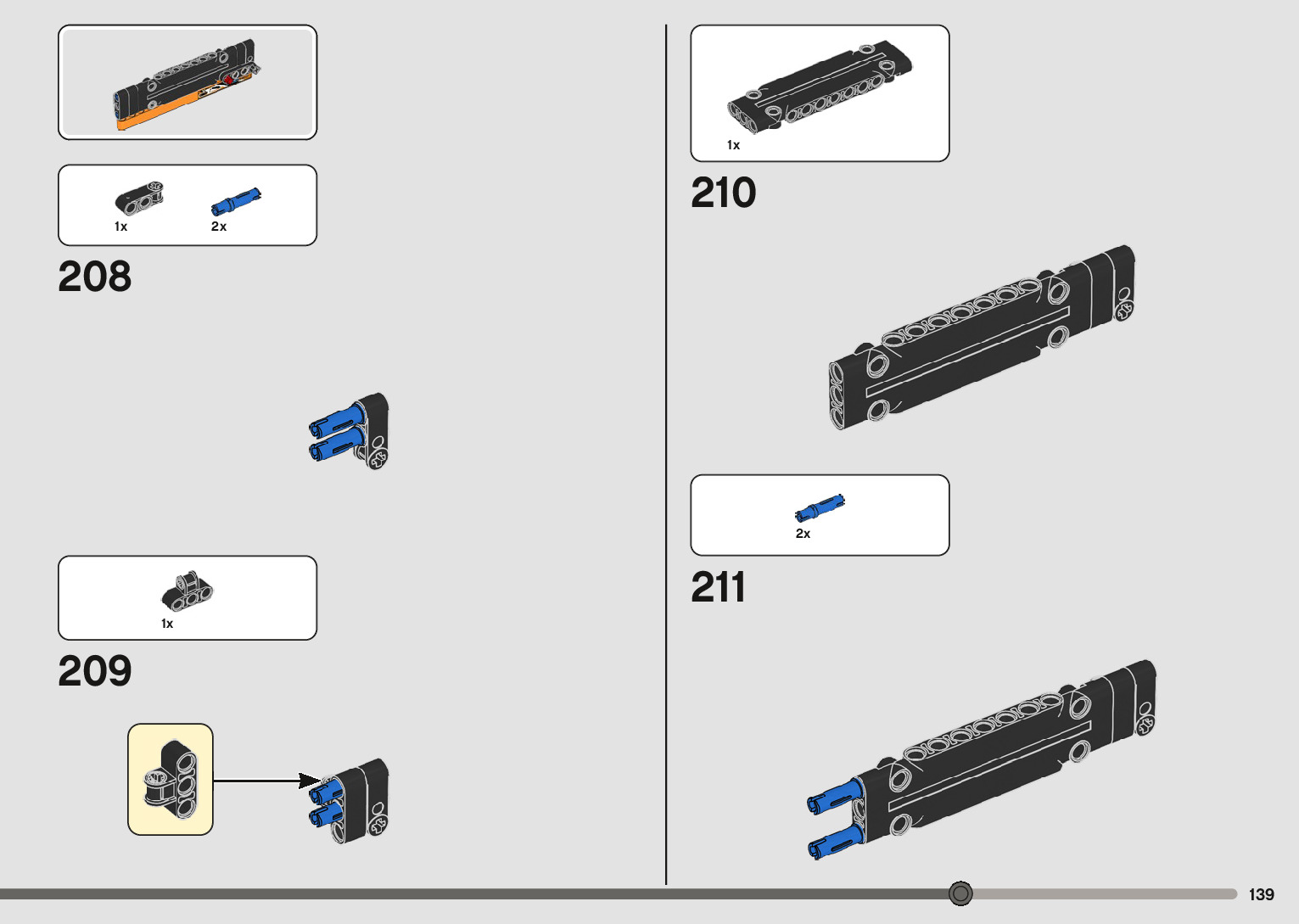 1x

2x

208

1x

209

1x

210

2x

211

139