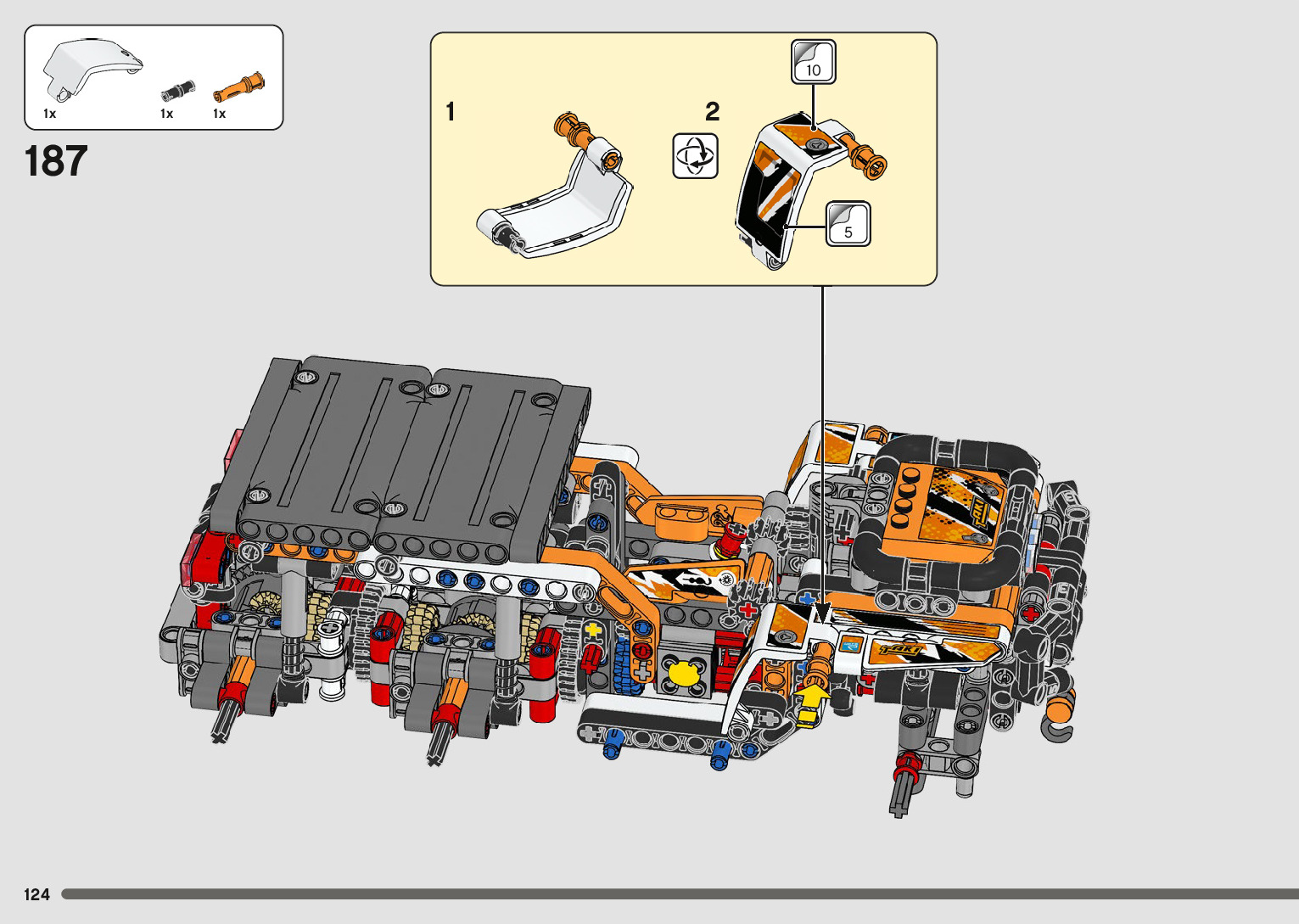 1x
1x
1x

187

1

2

10

5

124