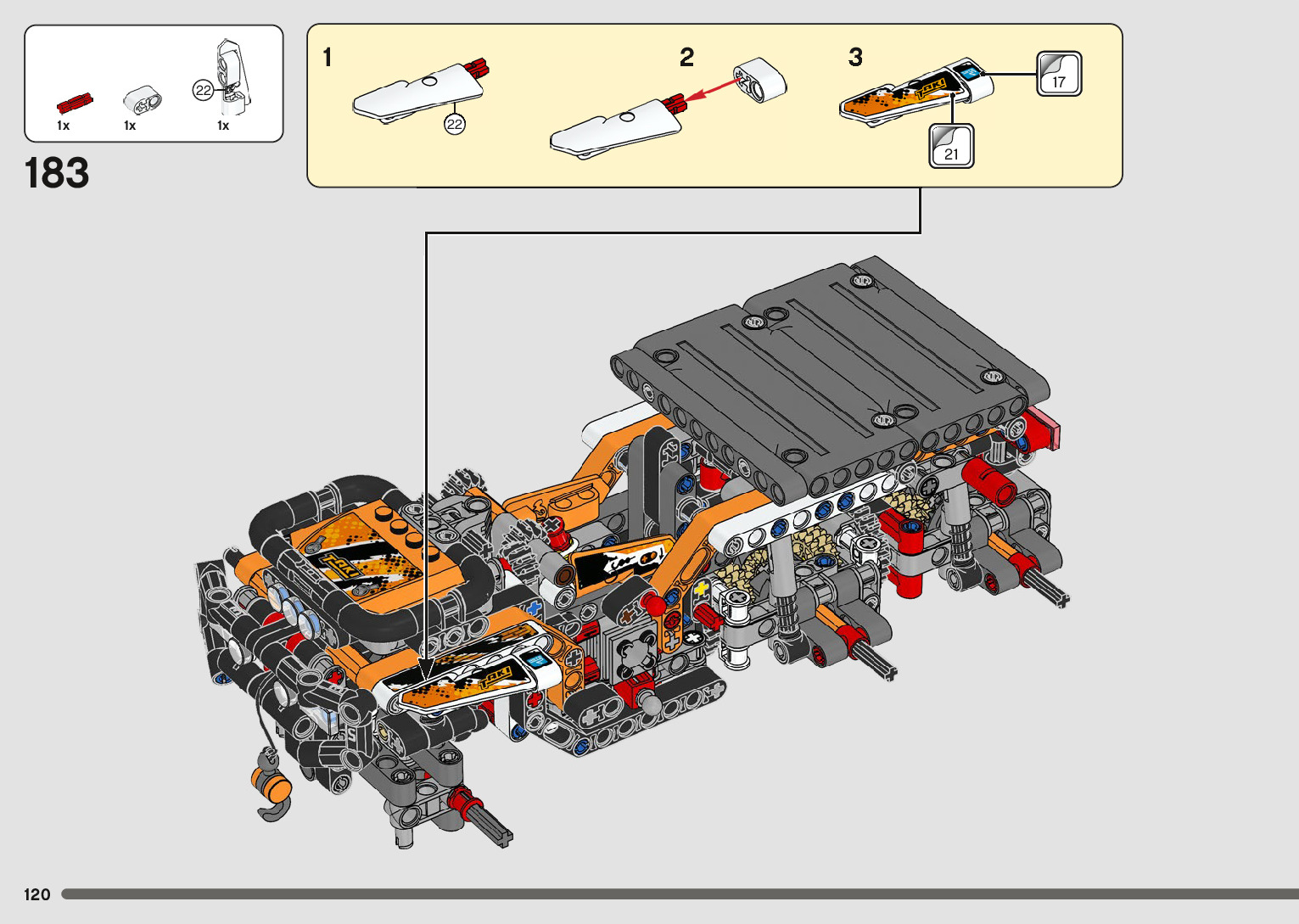 22

1x 1x 1x

183

1

22

2

3

17

21

120