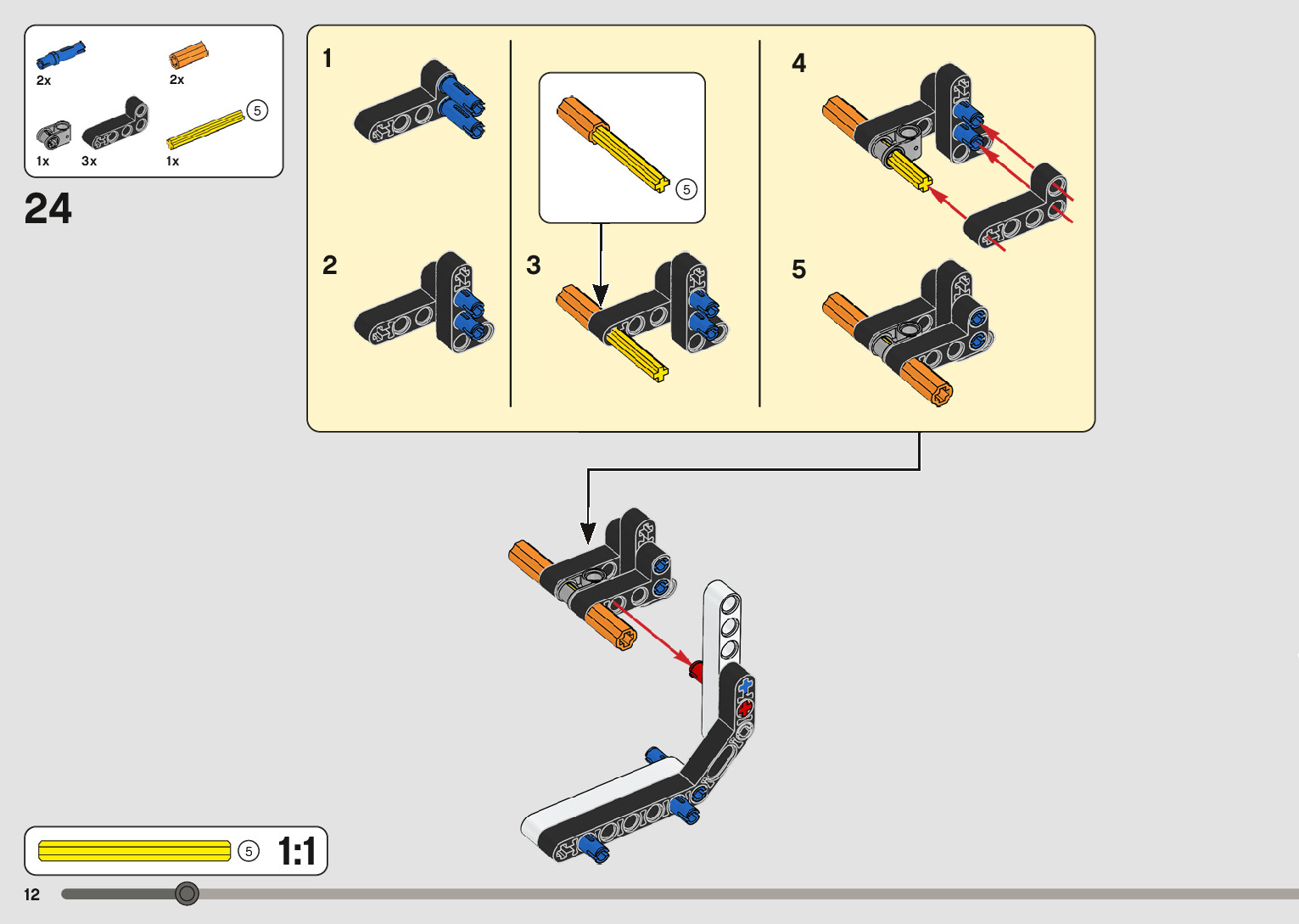 2x
2x
5
1x
3x
1x

24

1
2
5
3
4
5

5
1:1

12