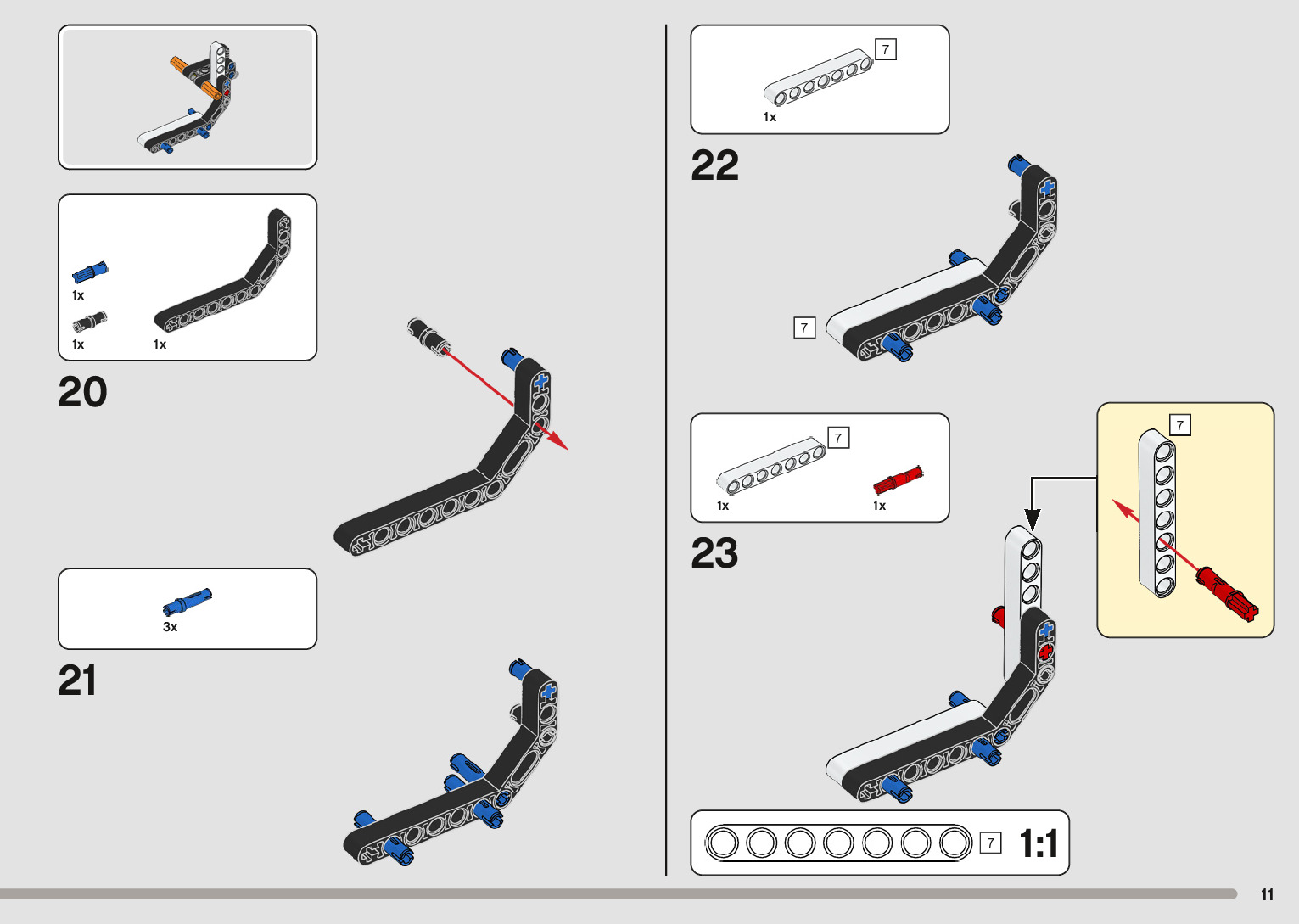 1x

1x

1x

20

3x

21

7

1x

22

7

7

1x

1x

23

7

7

1:1

11