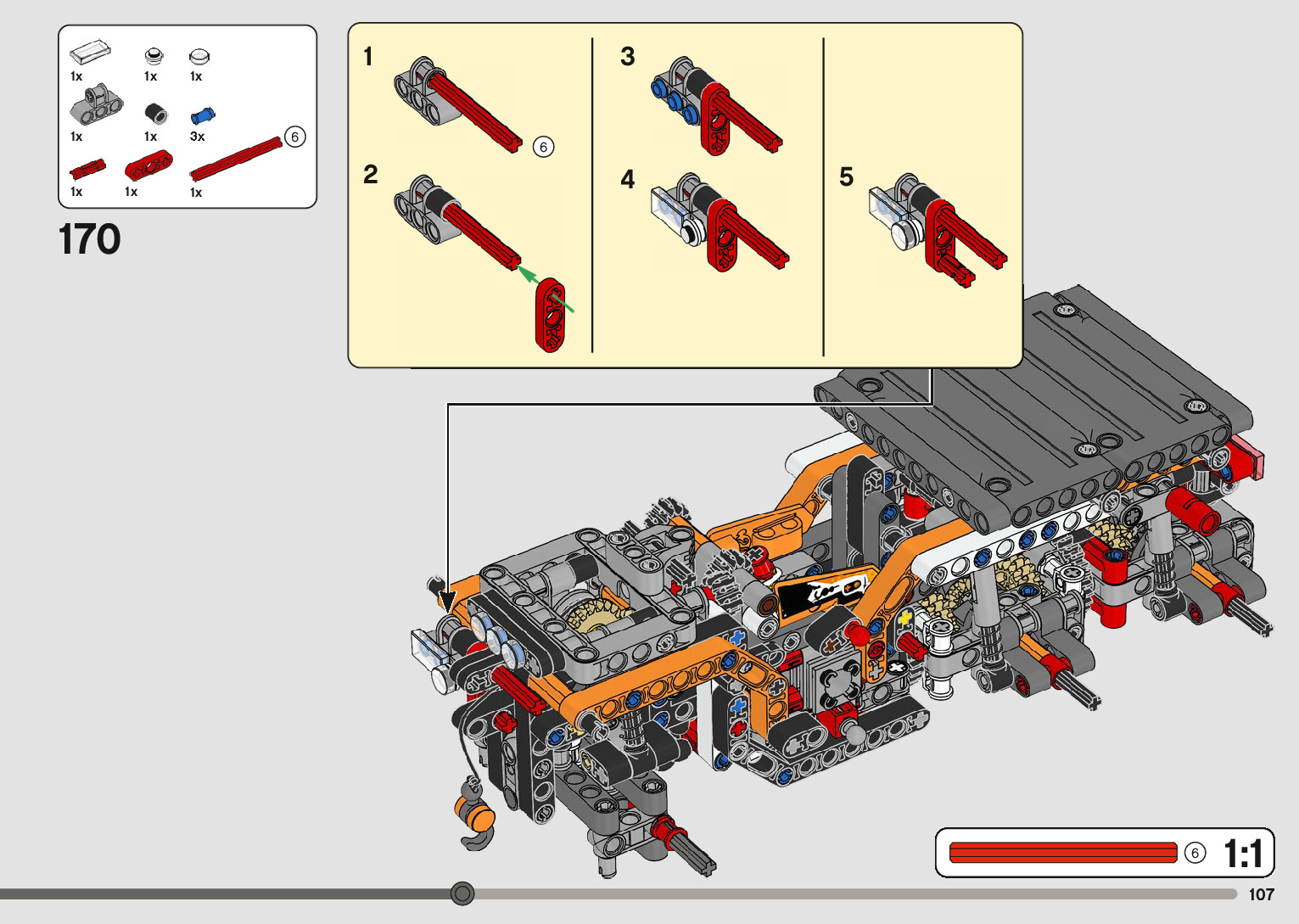 1x 1x 1x
1x 1x 3x
6
1x 1x 1x

170

1
6
2
3
4
5

6 1:1

107