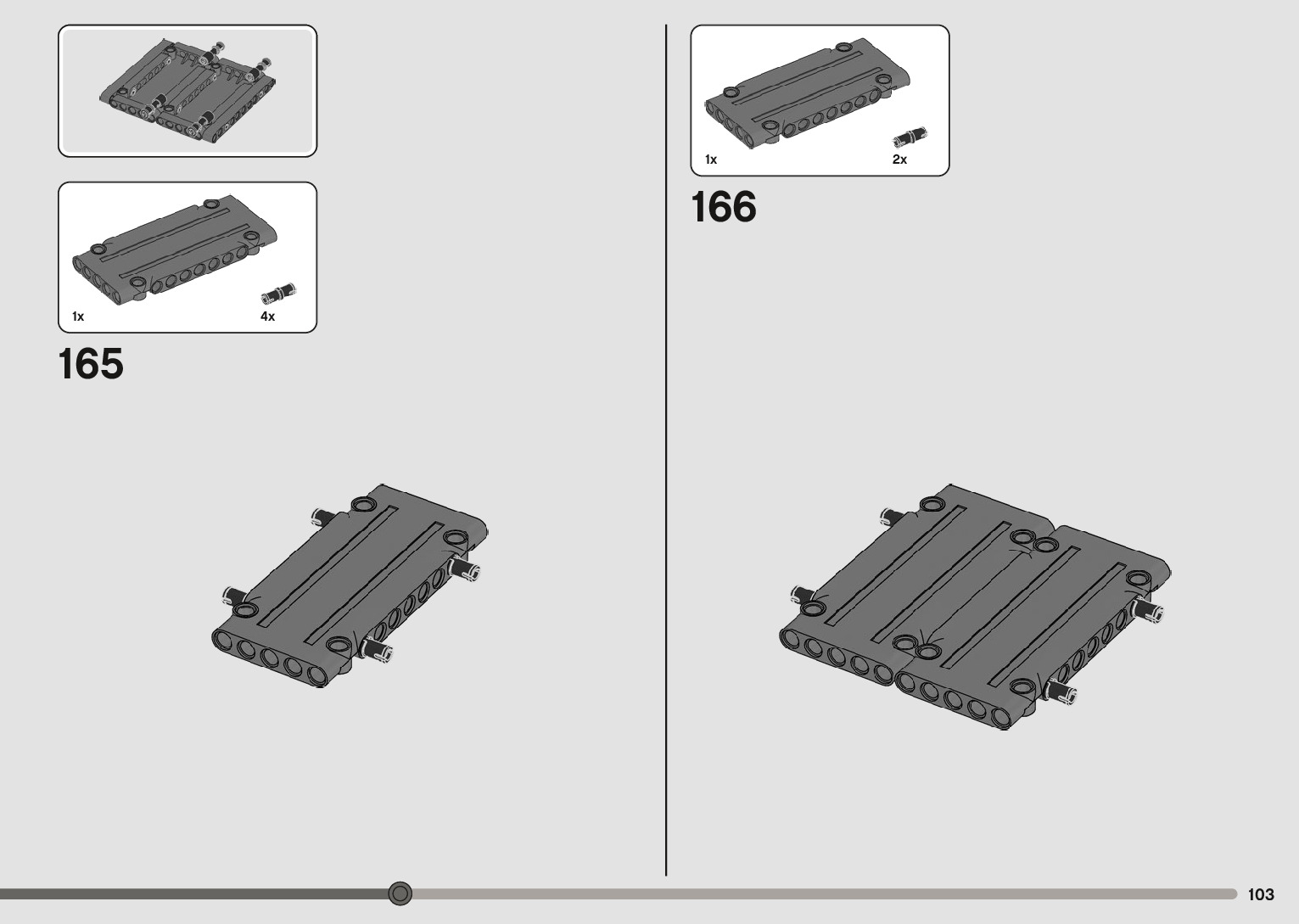 1x
4x

165

1x
2x

166

103