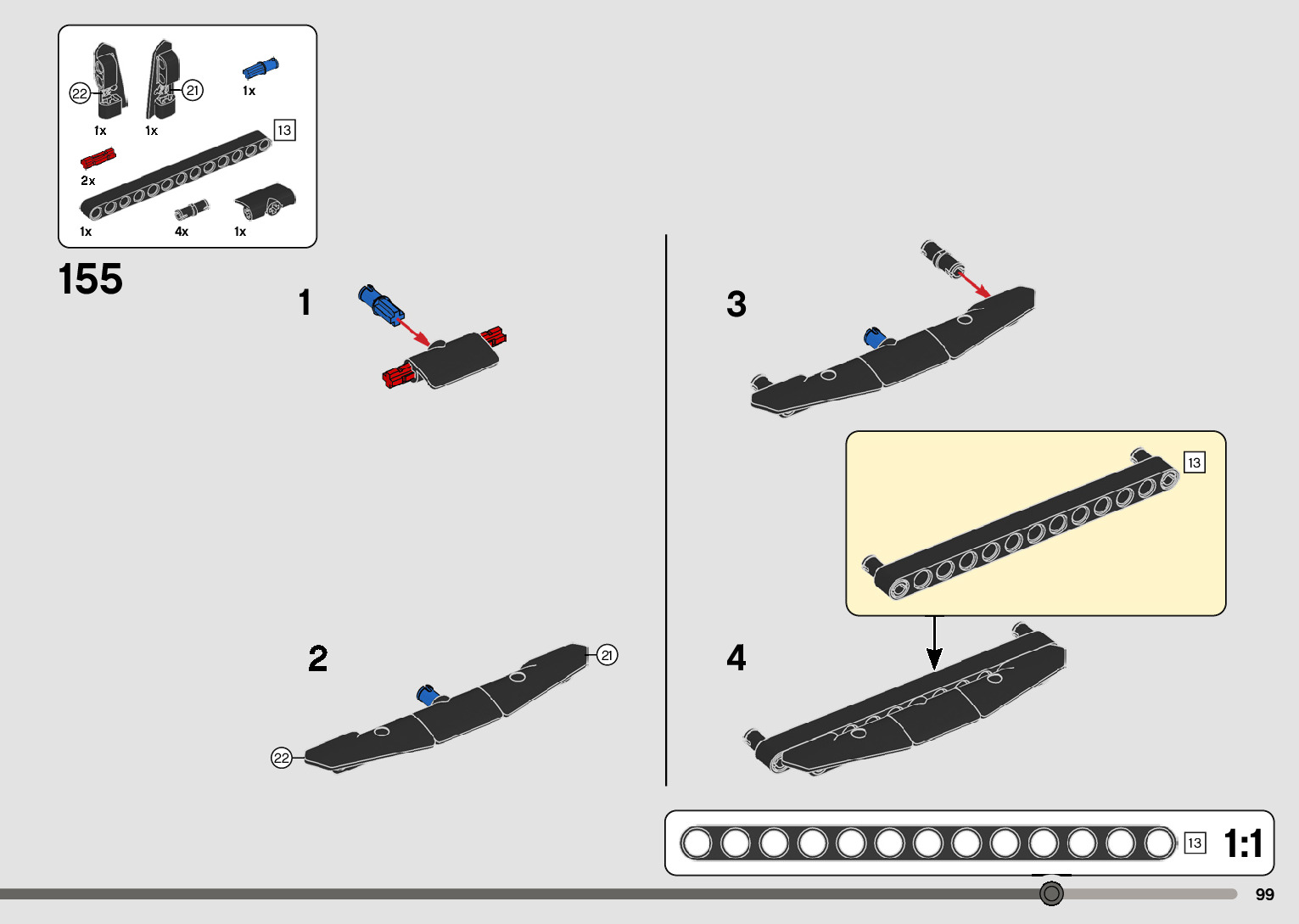 22
21
1x
1x
1x
13
2x
1x
4x
1x

155

1

2
21
22

3

13

4

13
1:1

99