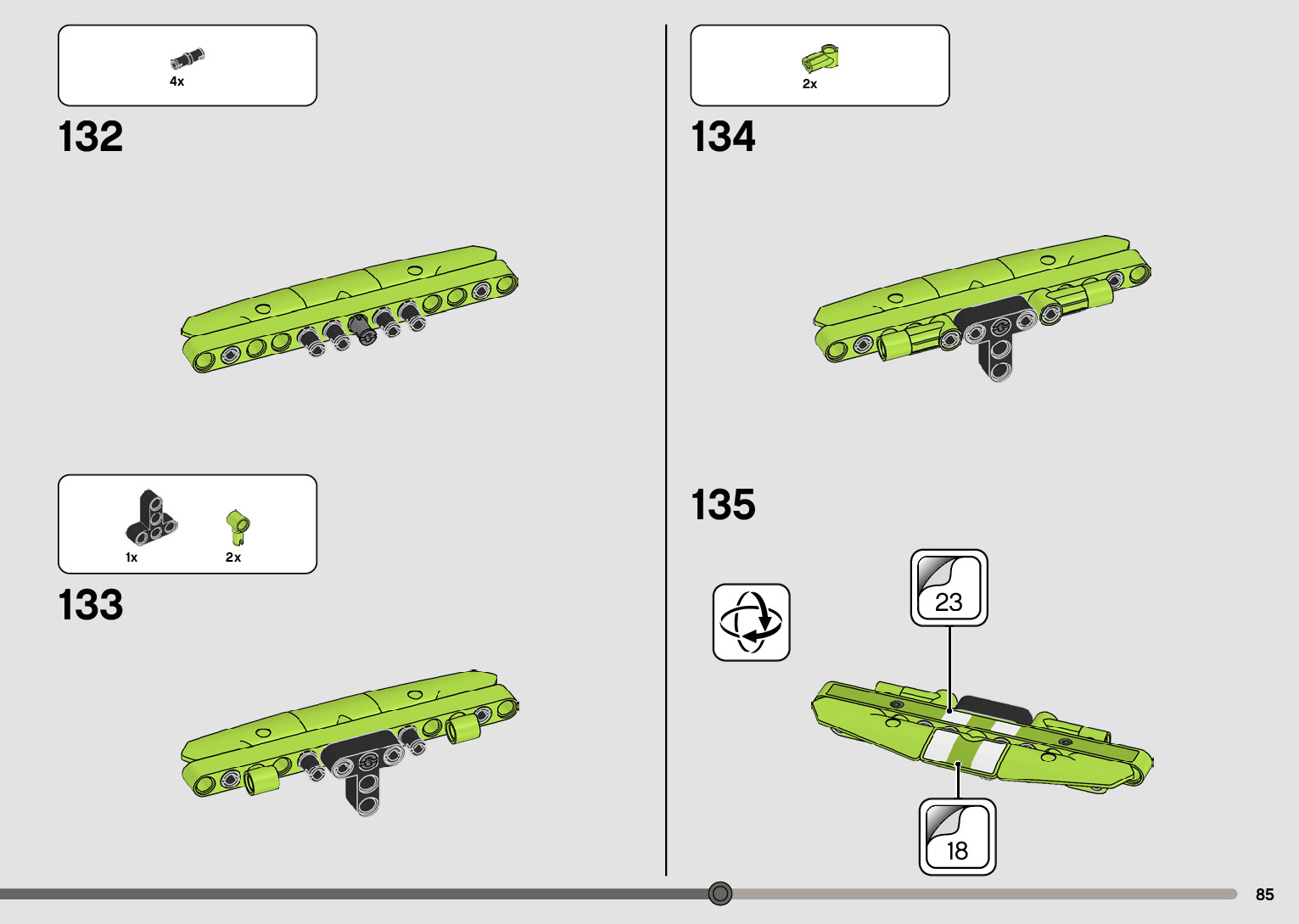 4x

132

1x 2x

133

2x

134

135

23

18

85