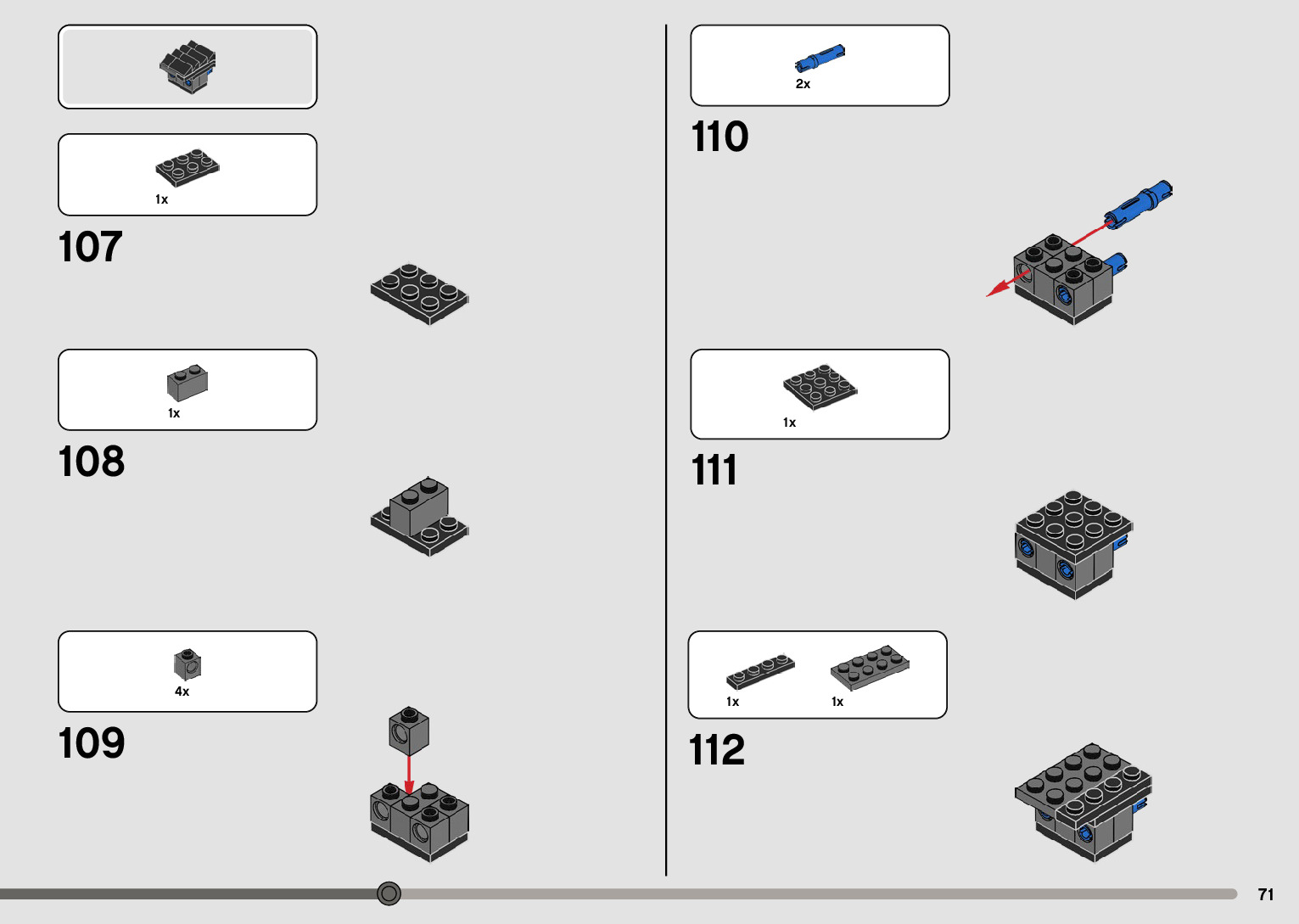 1x

107

1x

108

4x

109

2x

110

1x

111

1x 1x

112

71