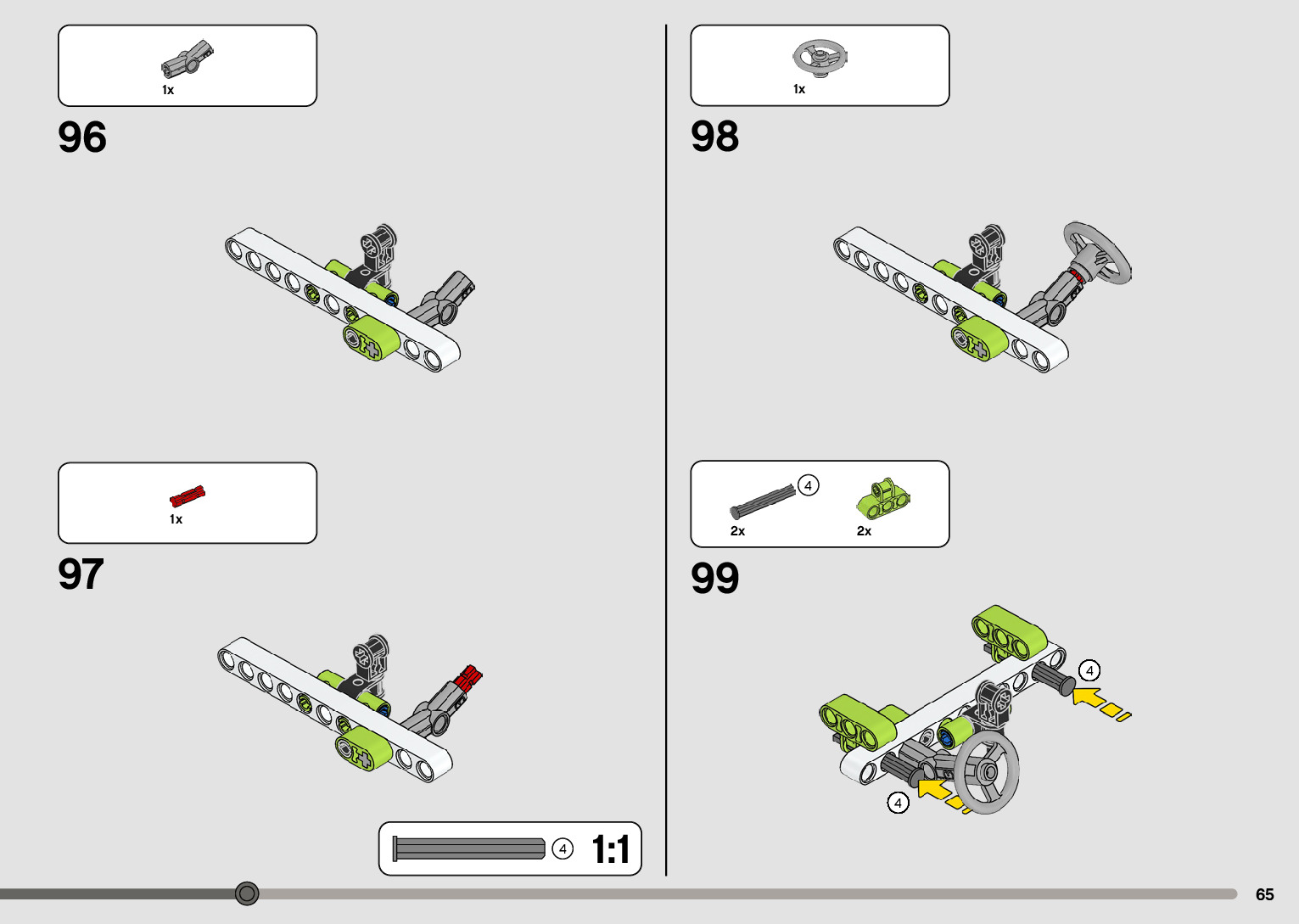 1x

96

1x

97

4 1:1

1x

98

4

2x 2x

99

4

4

65