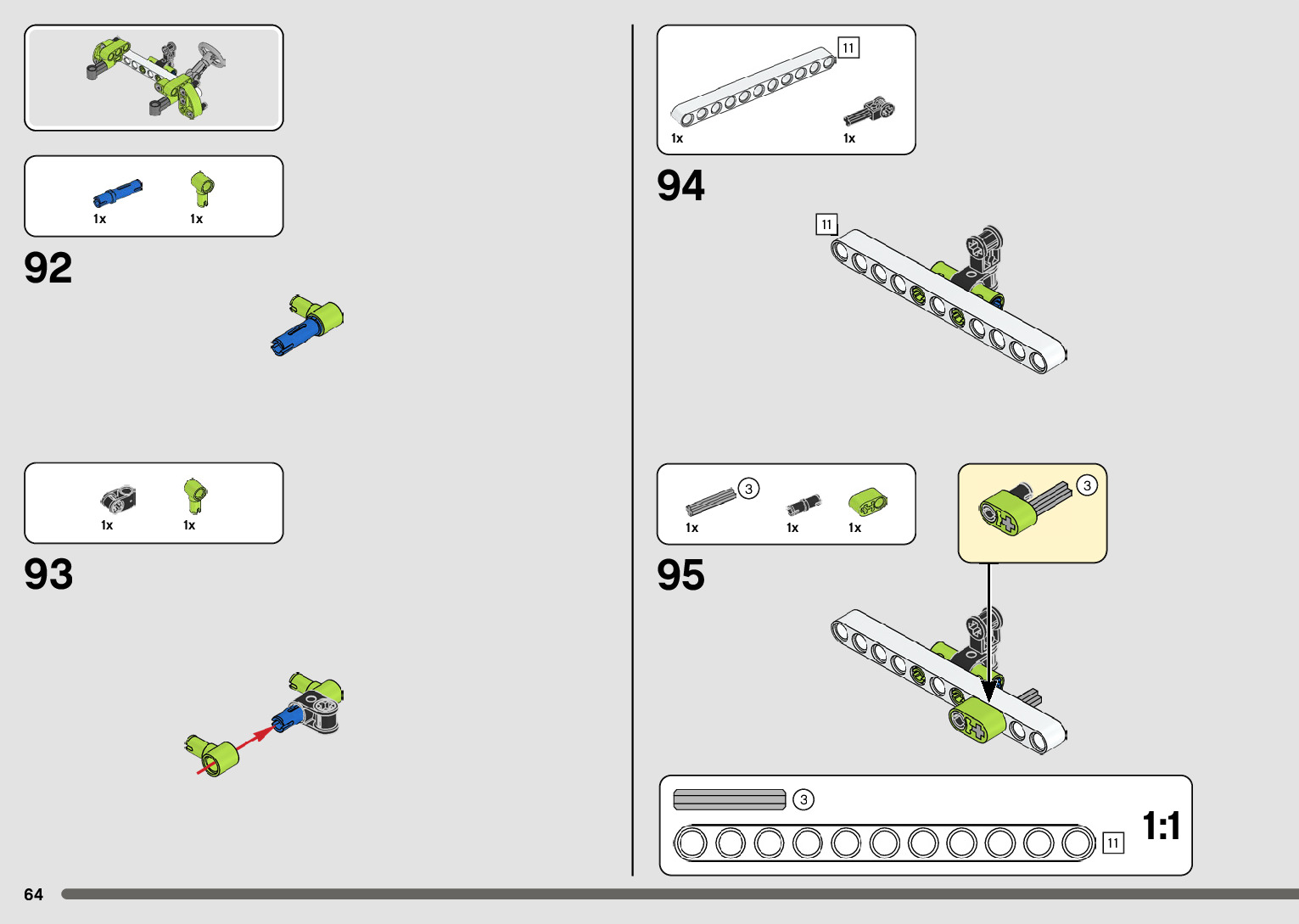 1x 1x

92

1x 1x

93

11

1x 1x

94

11

3

1x 1x 1x

3

95

3

11

1:1

64