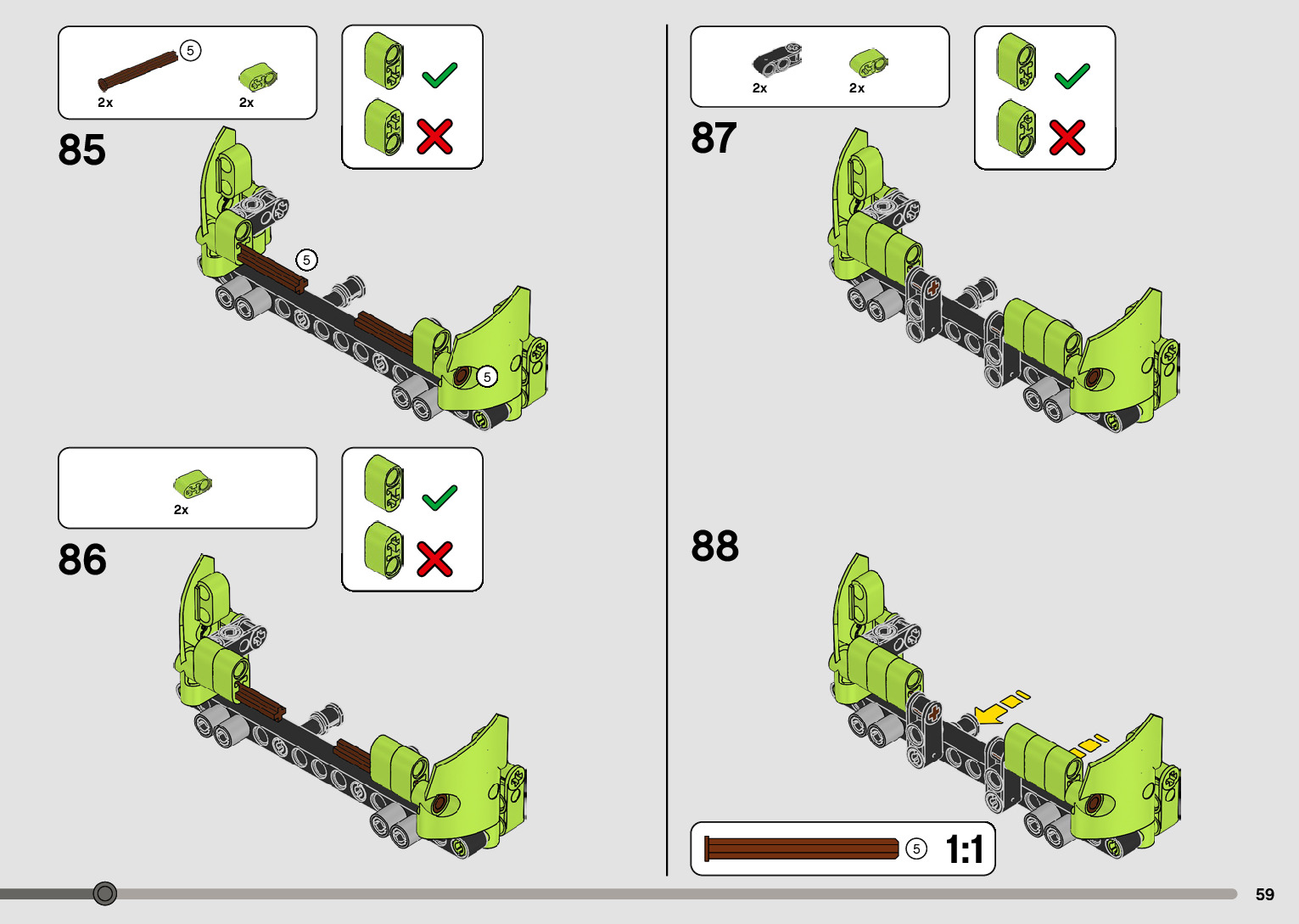 5
2x
2x

85

5

5

2x

86

2x
2x

87

88

5
1:1

59