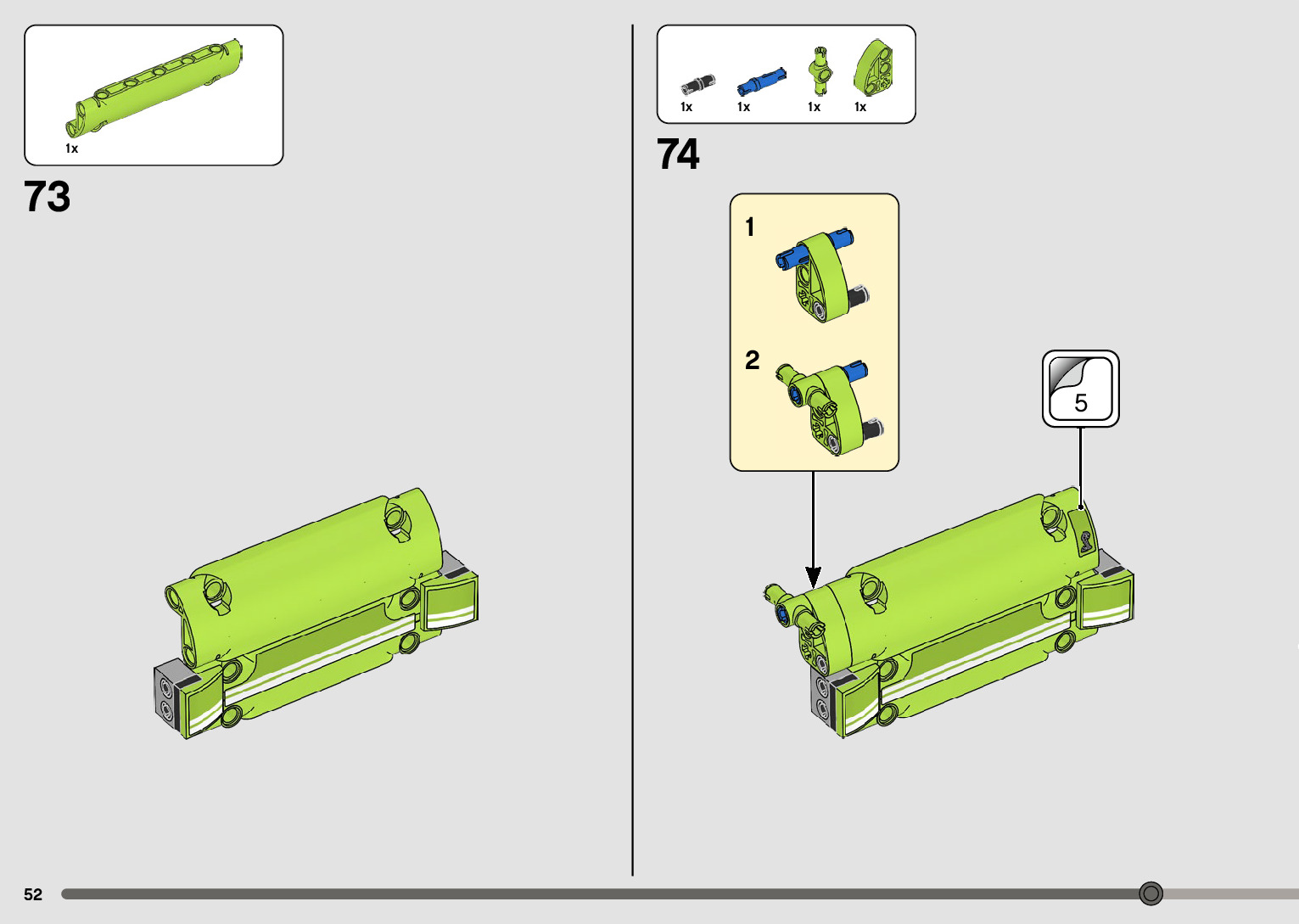 1x

73

1x 1x 1x 1x

74

1

2

5

52