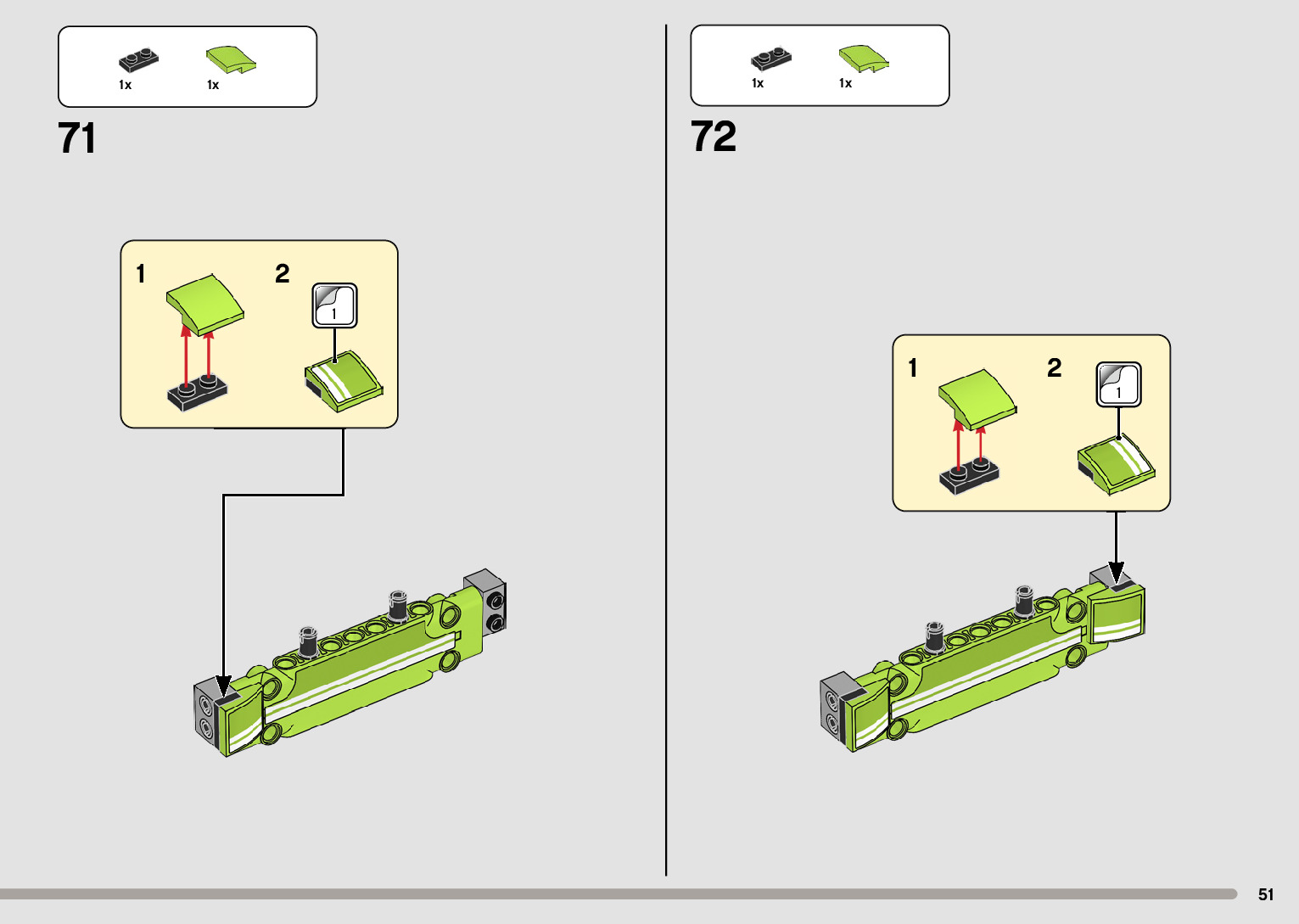 1x 1x

71

1 2

1

1x 1x

72

1 2

1

51