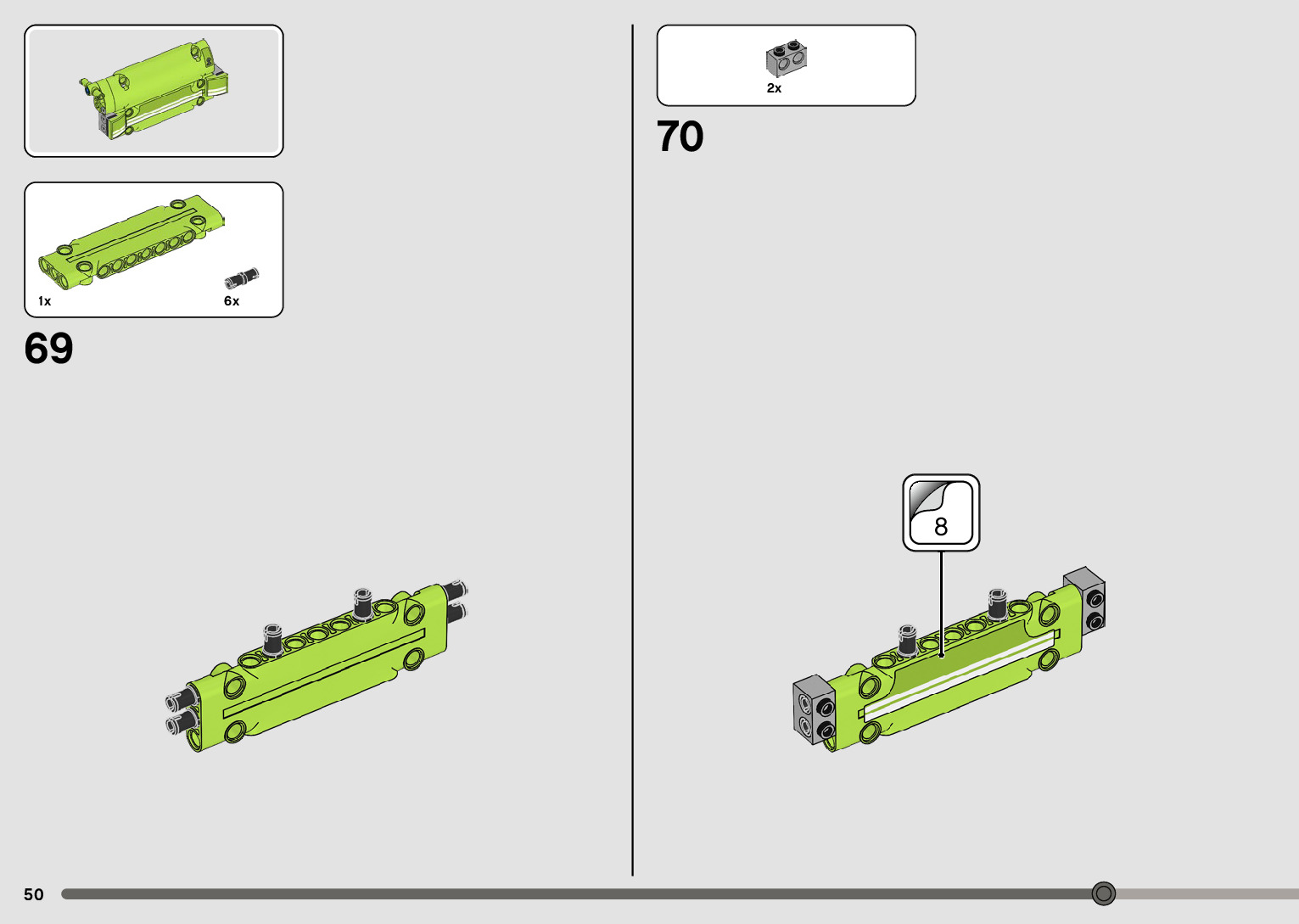 1x
6x
69

2x
70

8

50