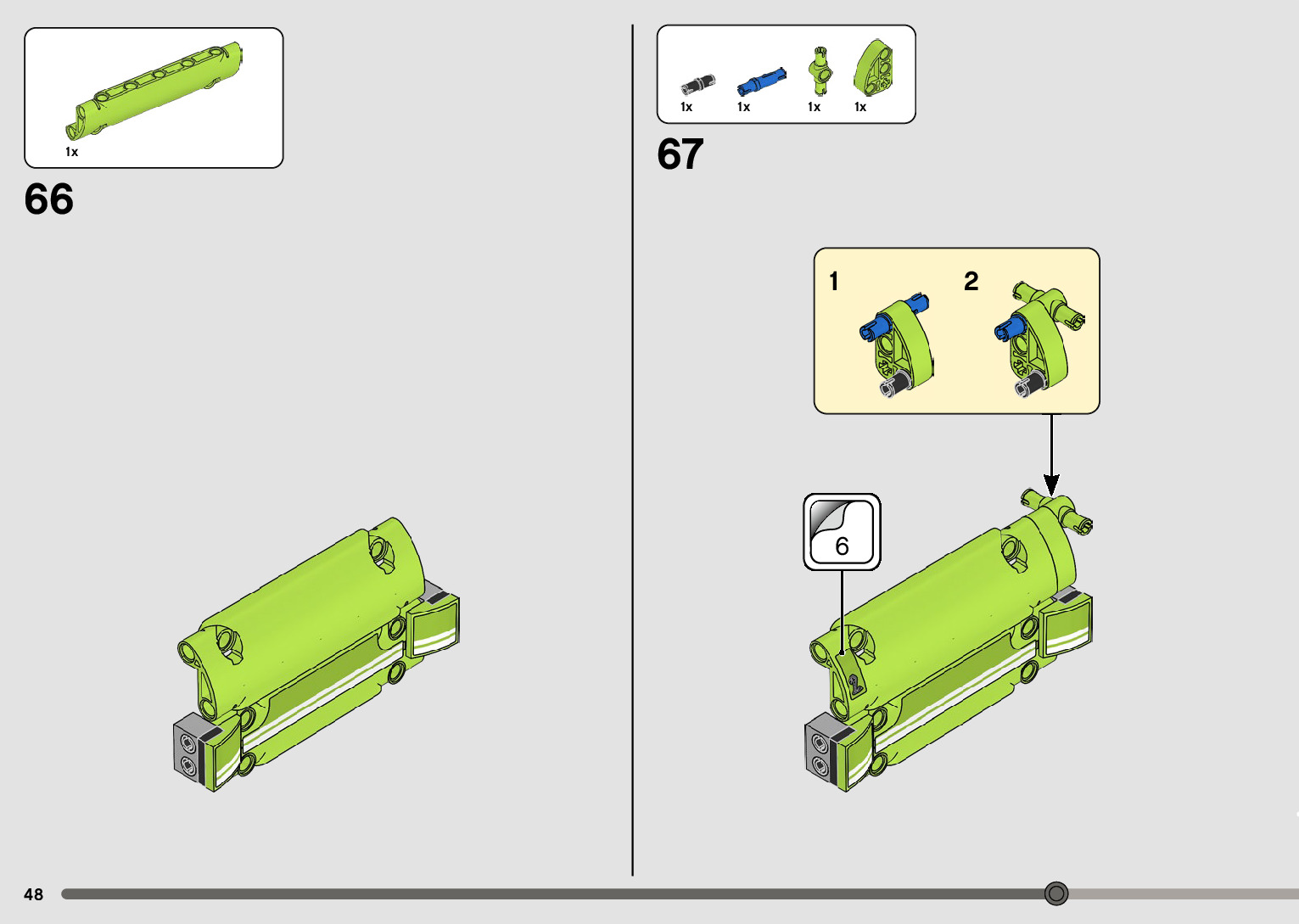 1x

66

1x 1x 1x 1x

67

1

2

6

48