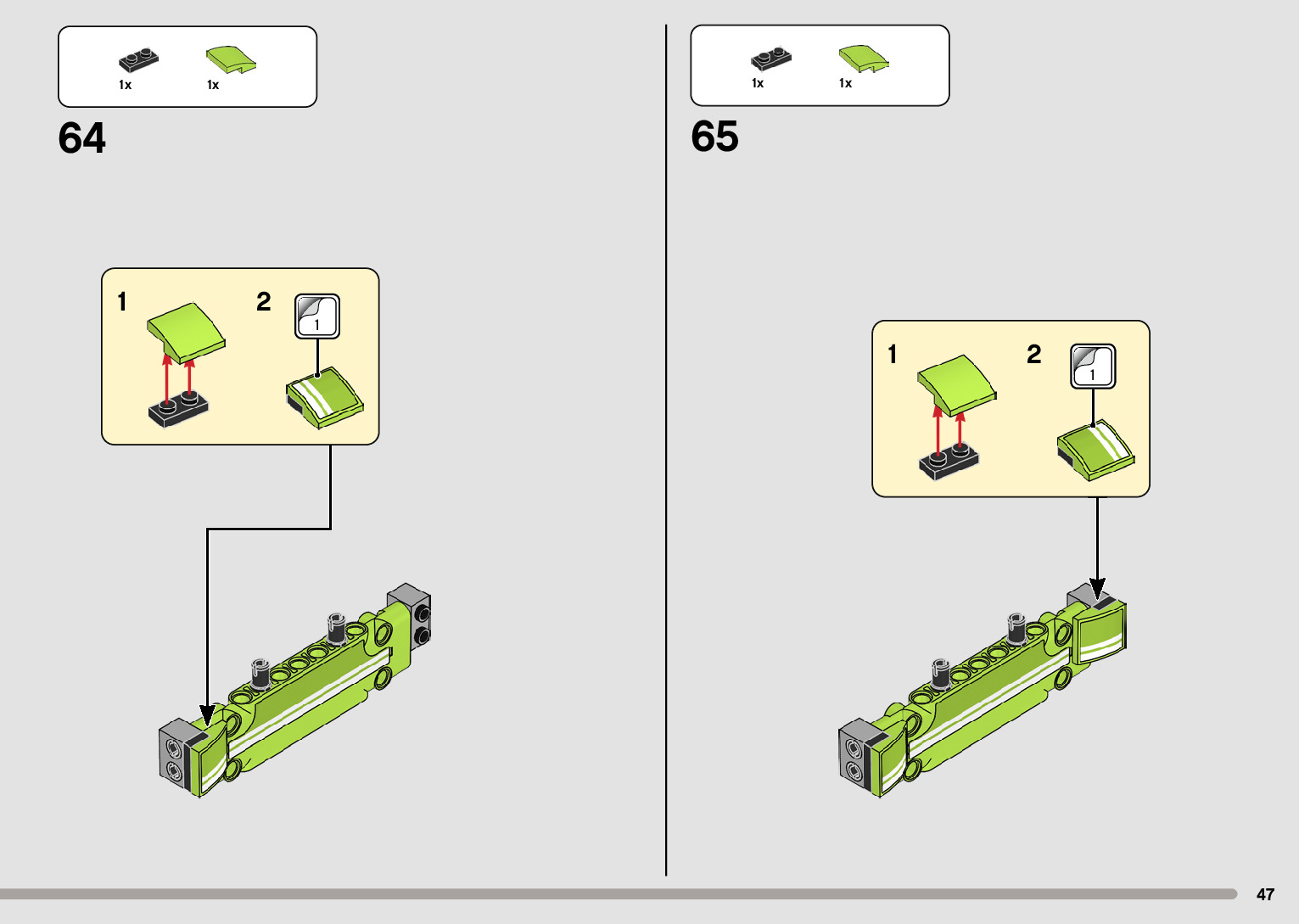 1x 1x

64

1 2

1

1x 1x

65

1 2

1

47