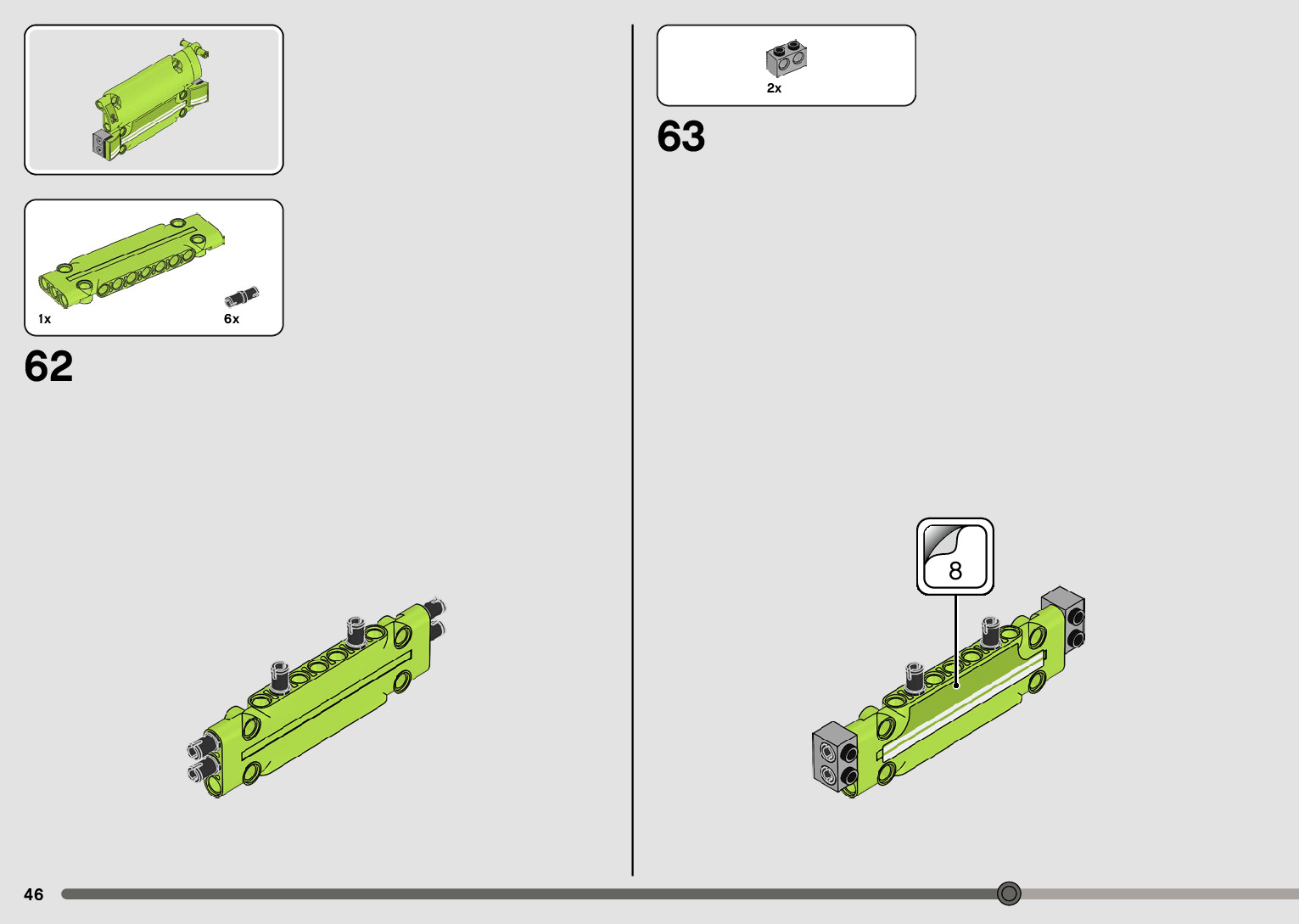 1x

6x

62

2x

63

8

46