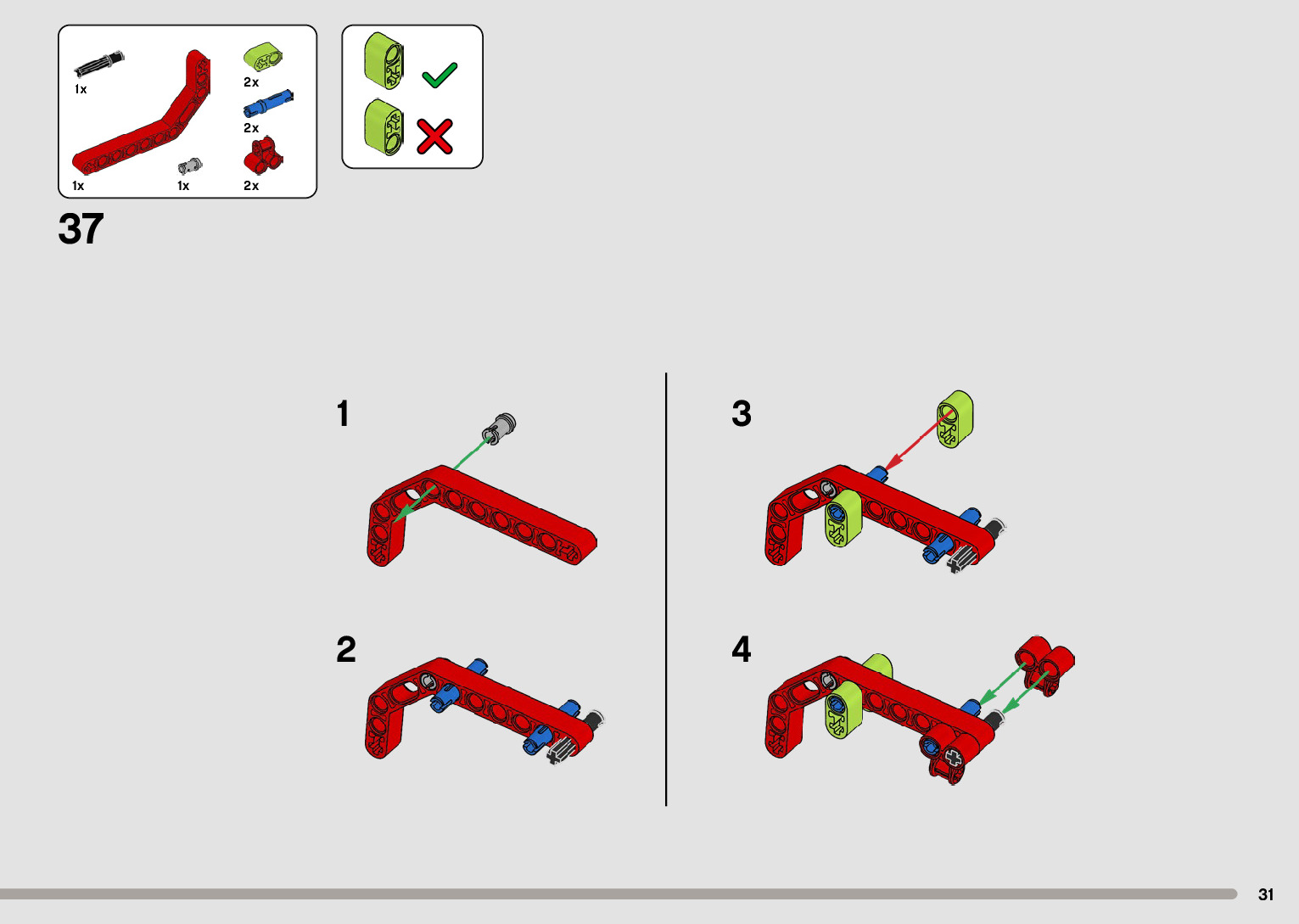 1x
2x
2x
1x
1x
2x

37

1

2

3

4

31