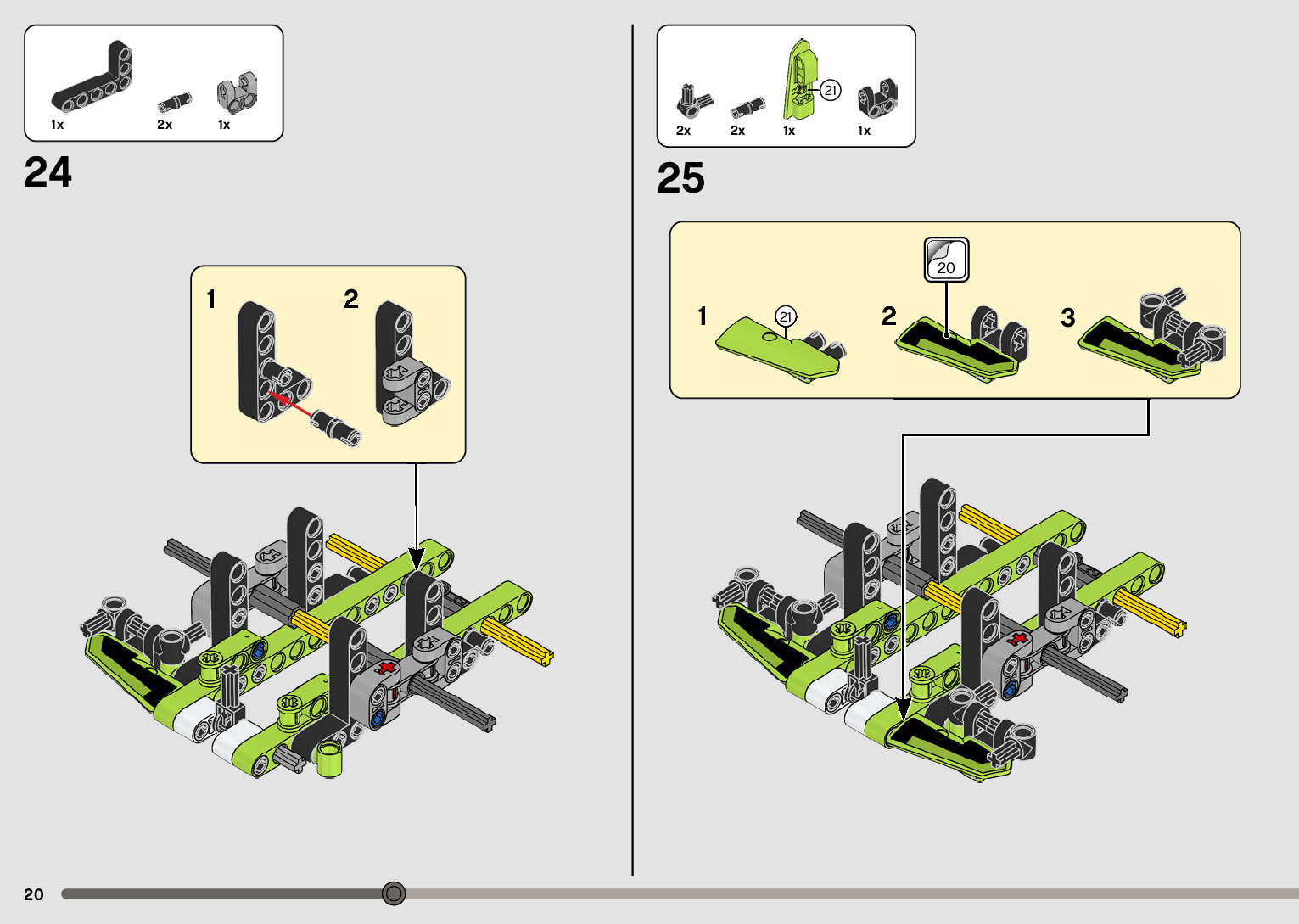 1x 2x 1x

24

1 2

2x 2x 21 1x 1x

25

20

1 21 2 3

20