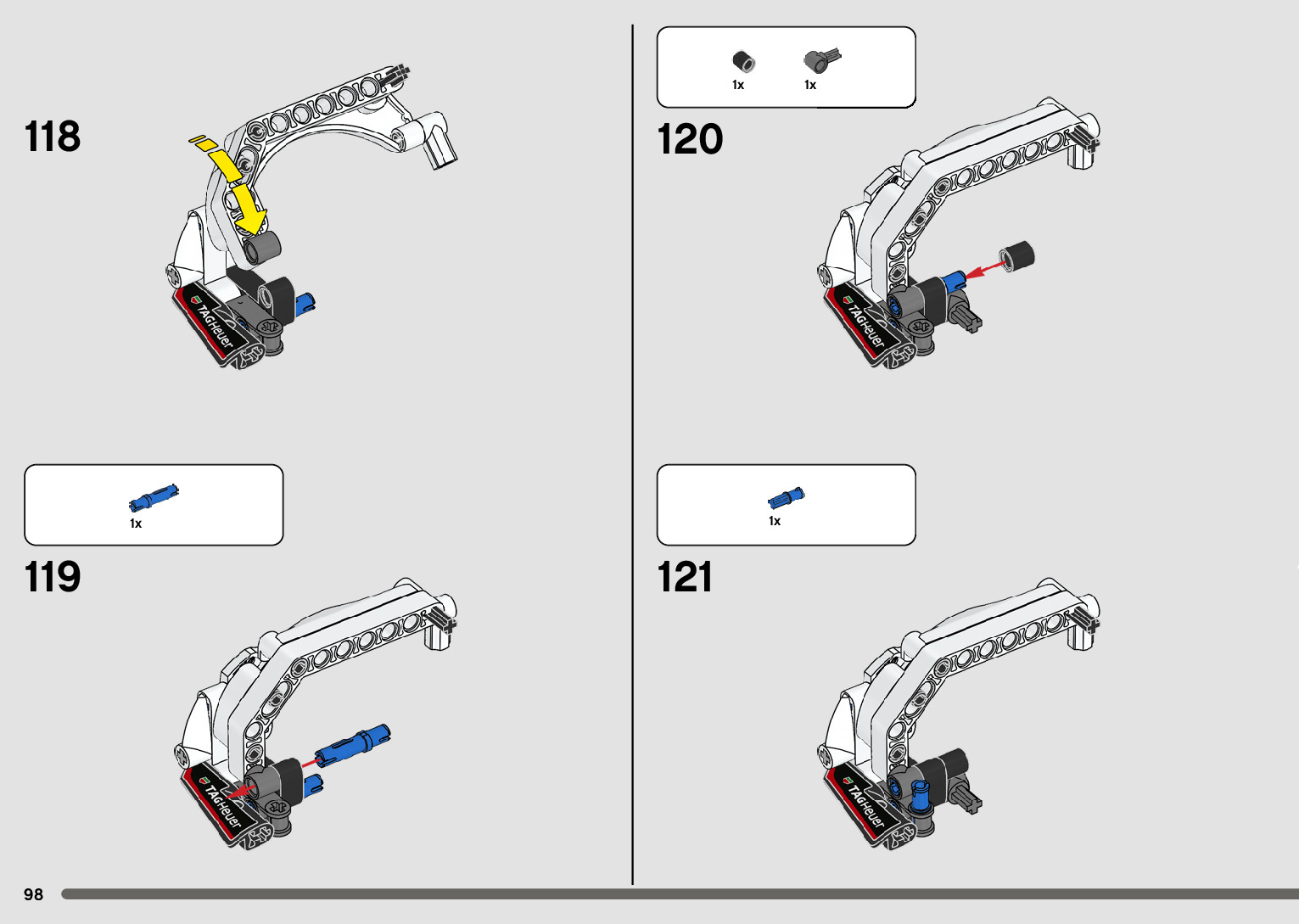 118

TAGHeuer

1x

119

TAGHeuer

1x 1x

120

TAGHeuer

1x

121

TAGHeuer

98