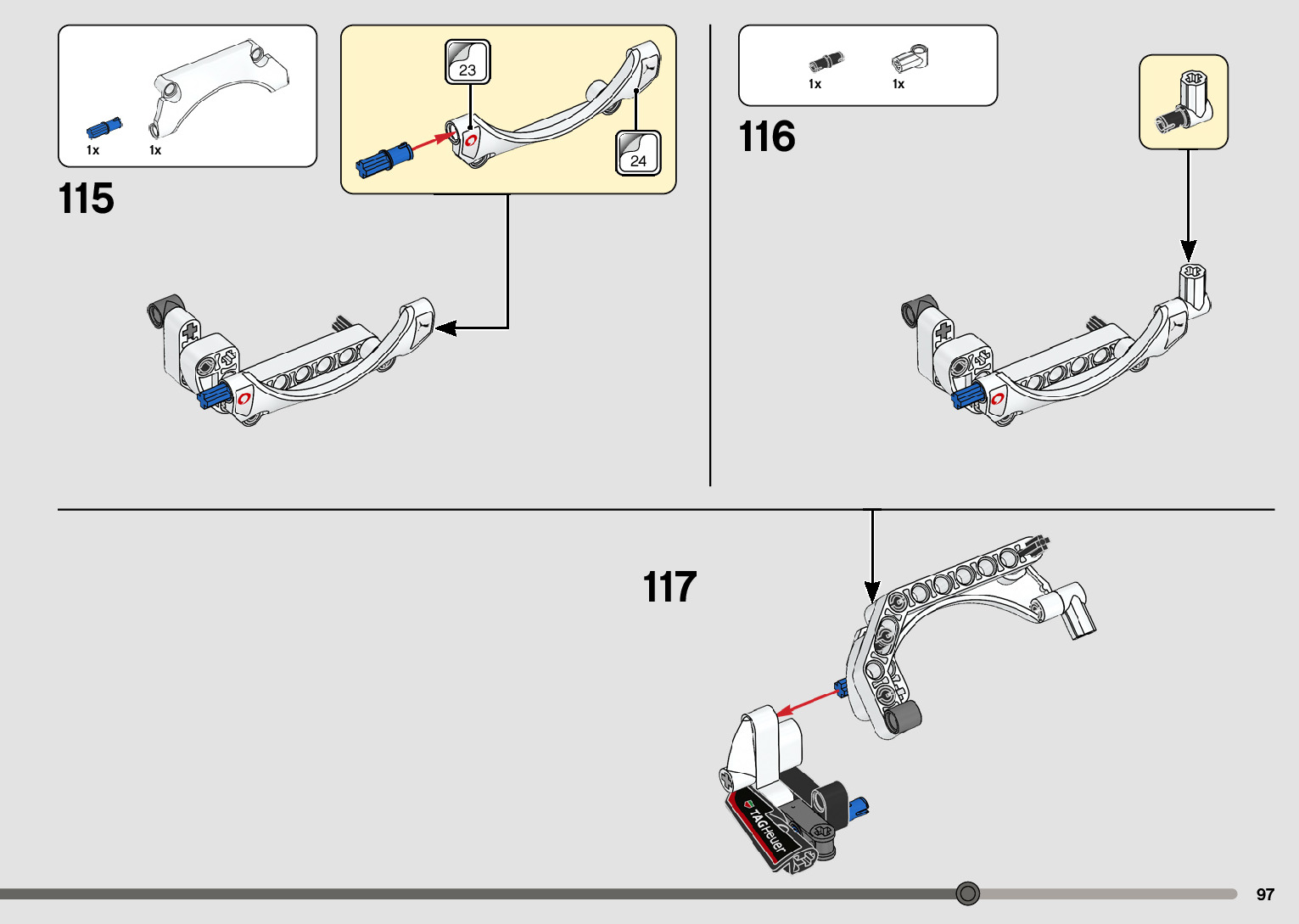 1x 1x

115

23

24

1x 1x

116

117

TAGHeuer

97