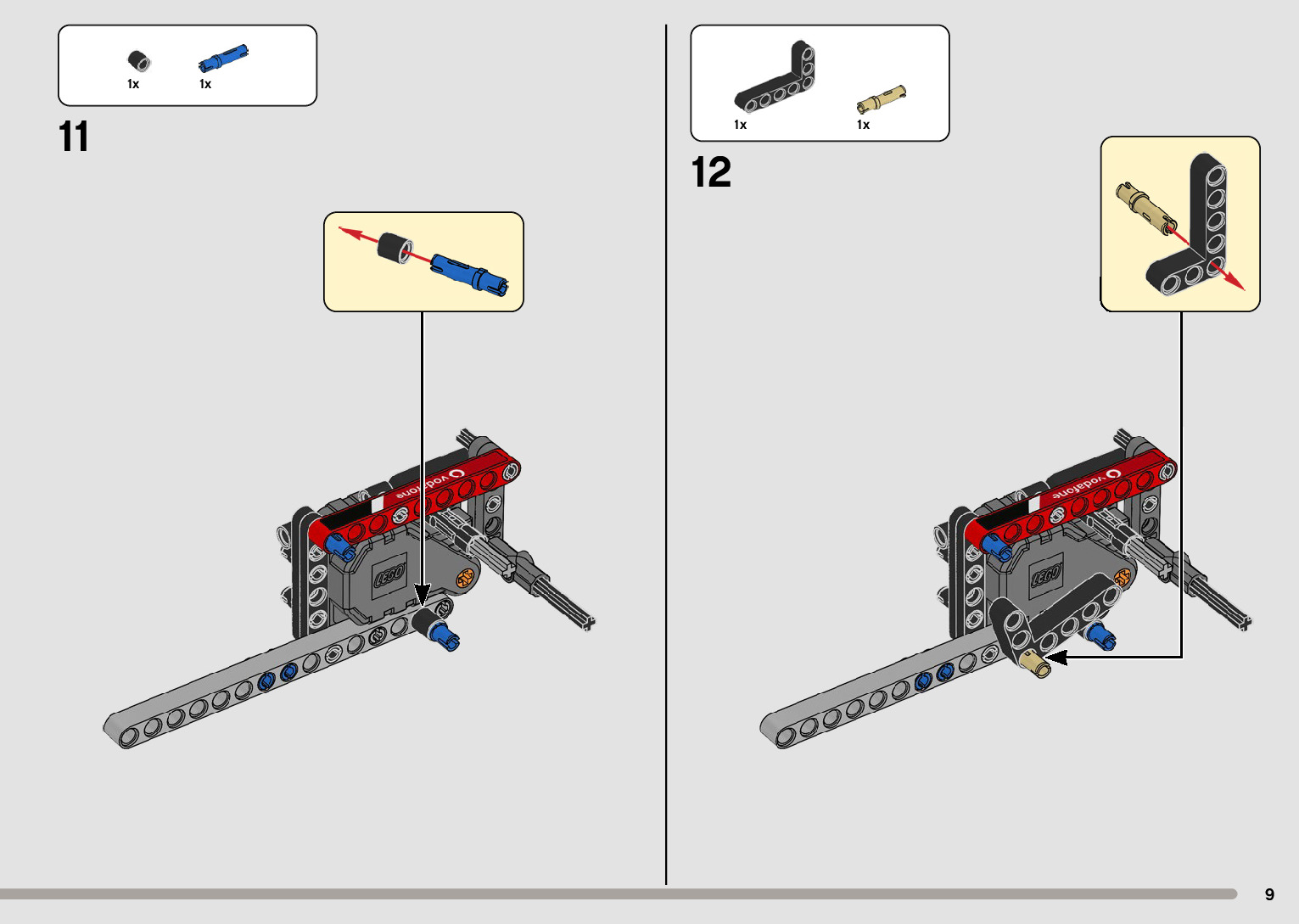 1x 1x

11

vodafone

LEGO

1x 1x

12

vodafone

LEGO

9