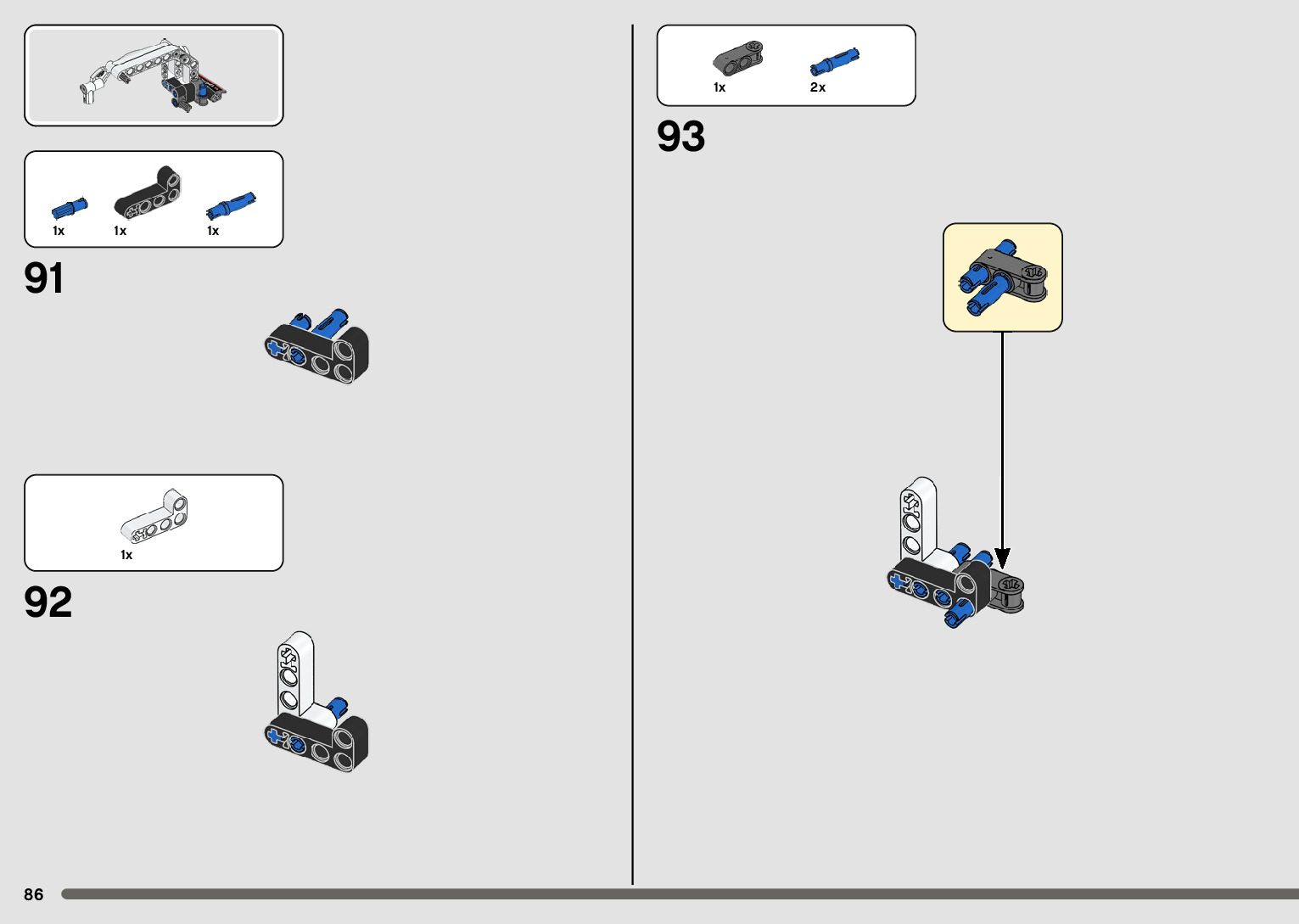 1x 1x 1x

91

1x

92

1x 2x

93

86