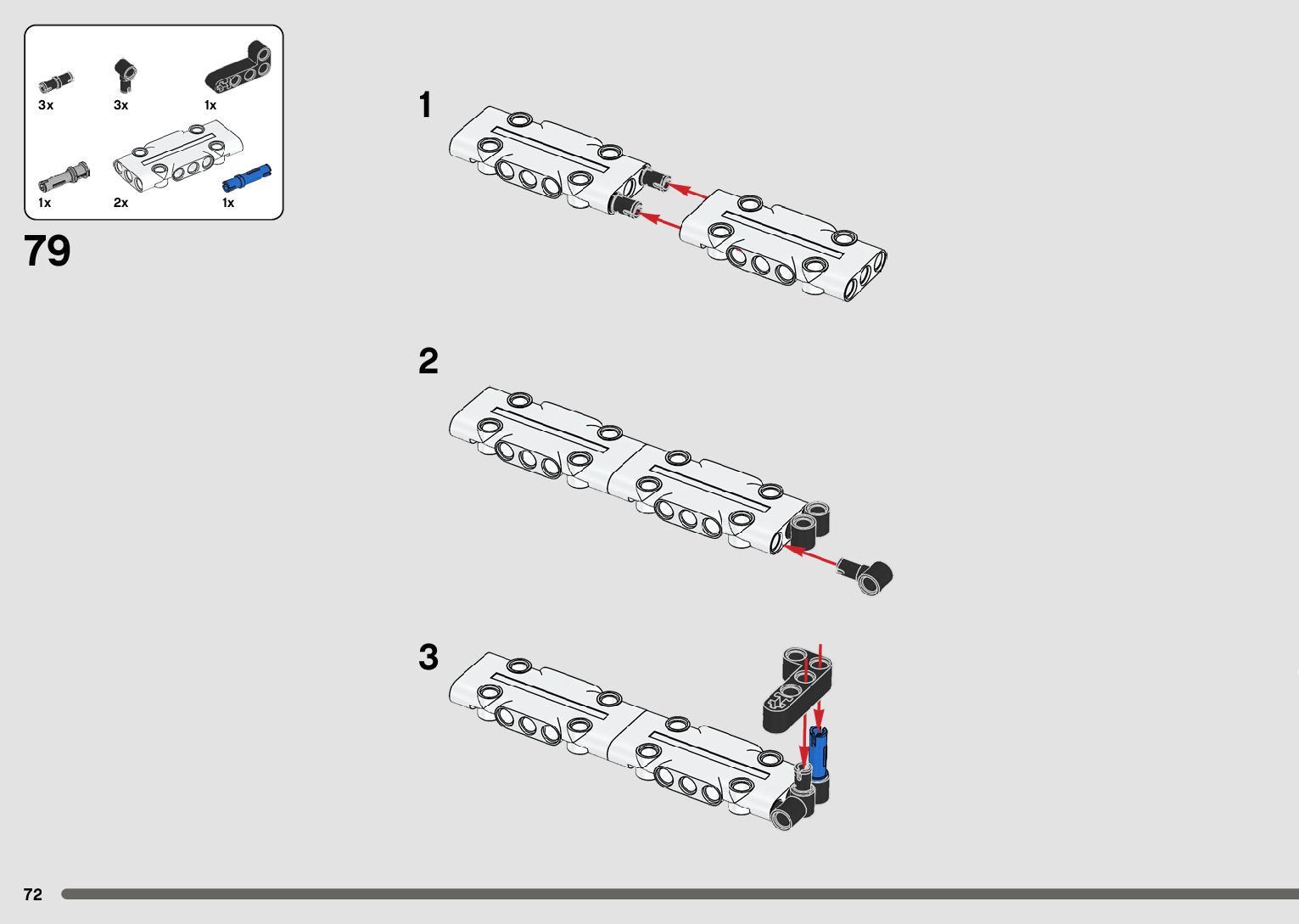 3x
3x
1x
1x
2x
1x

79

1

2

3

72