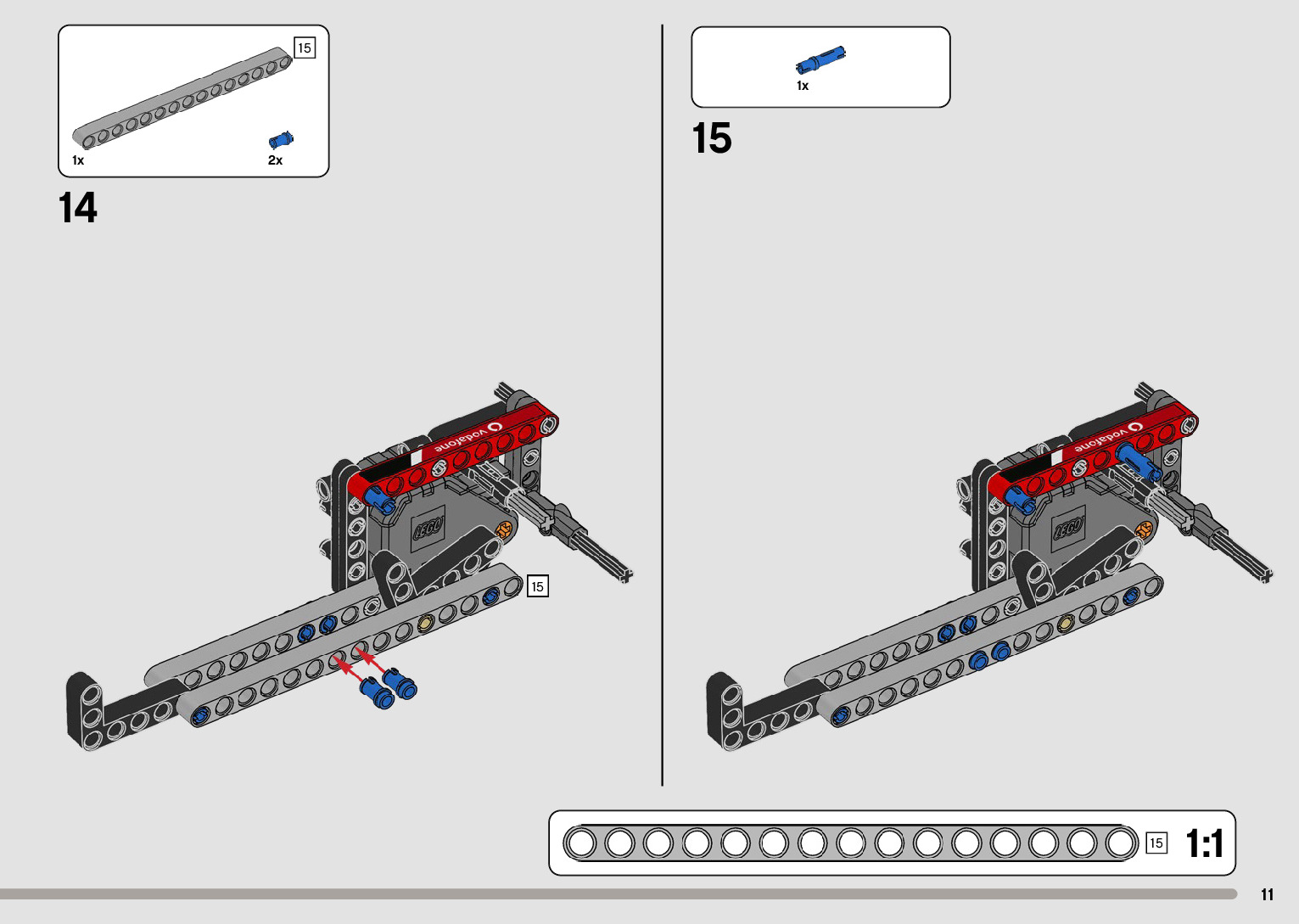 15

1x

2x

14

vodafone

LEGO

15

1x

15

vodafone

LEGO

15

1:1

11