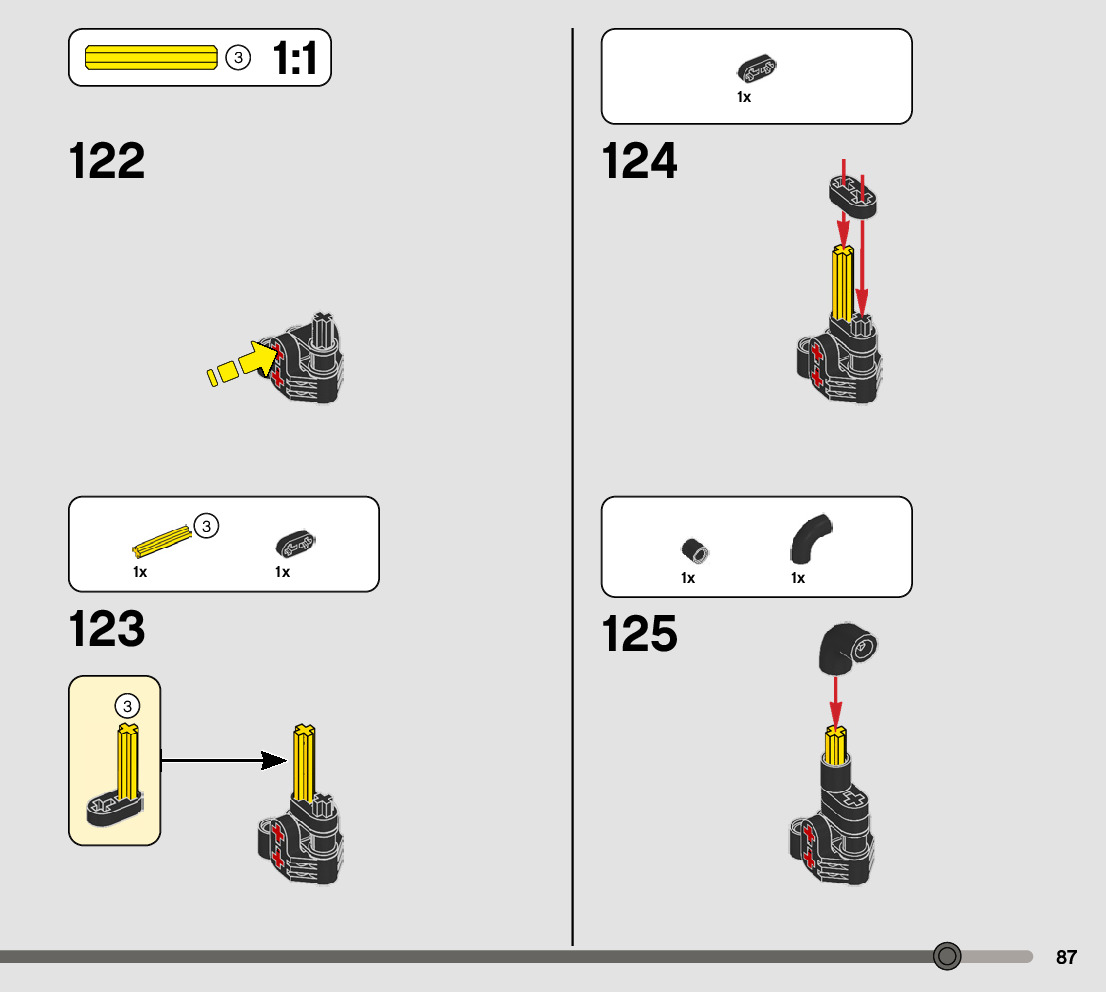 3 1:1

122

3

1x 1x

123

3

1x

124

1x 1x

125

87