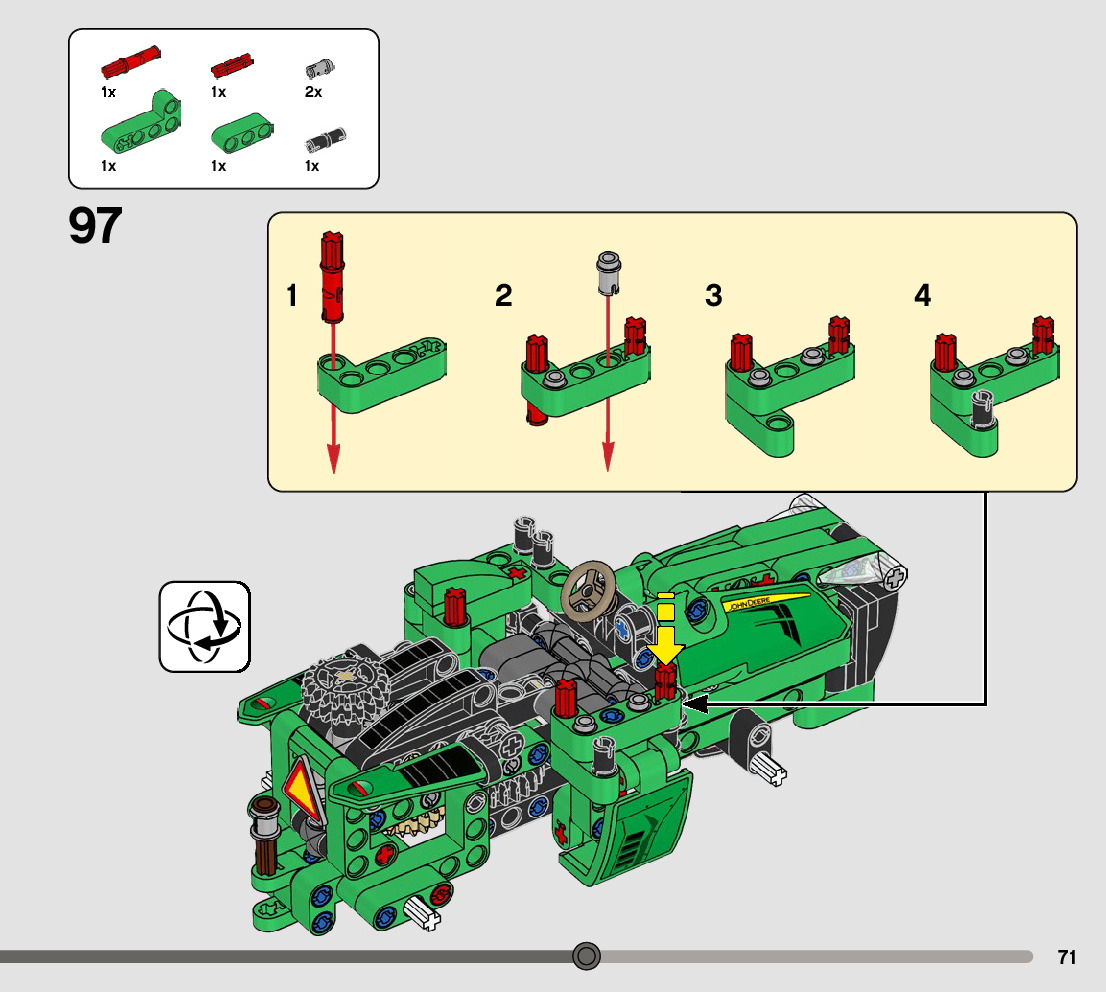 1x 1x 2x

1x 1x 1x

97

1

2

3

4

JOHN DEERE

71