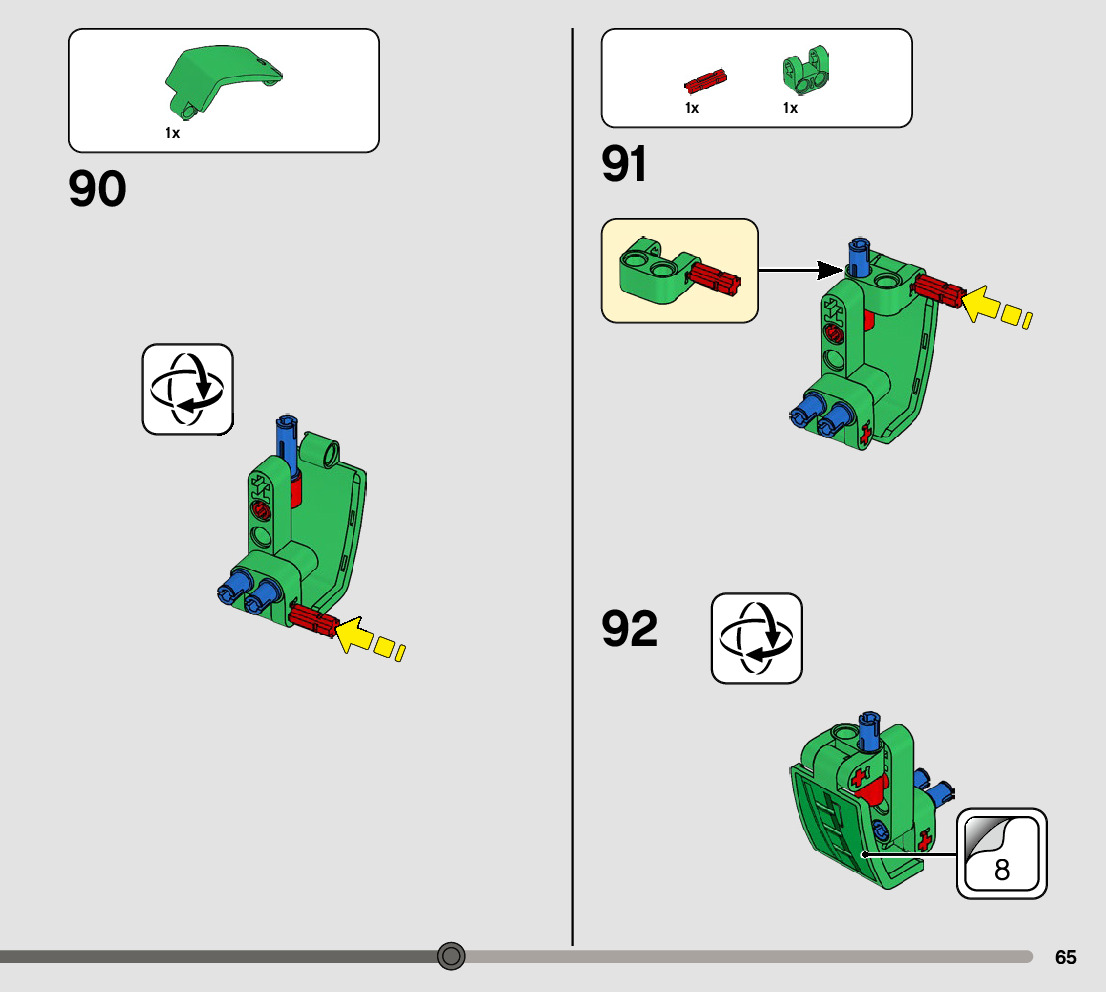 1x

90

1x 1x

91

92

8

65