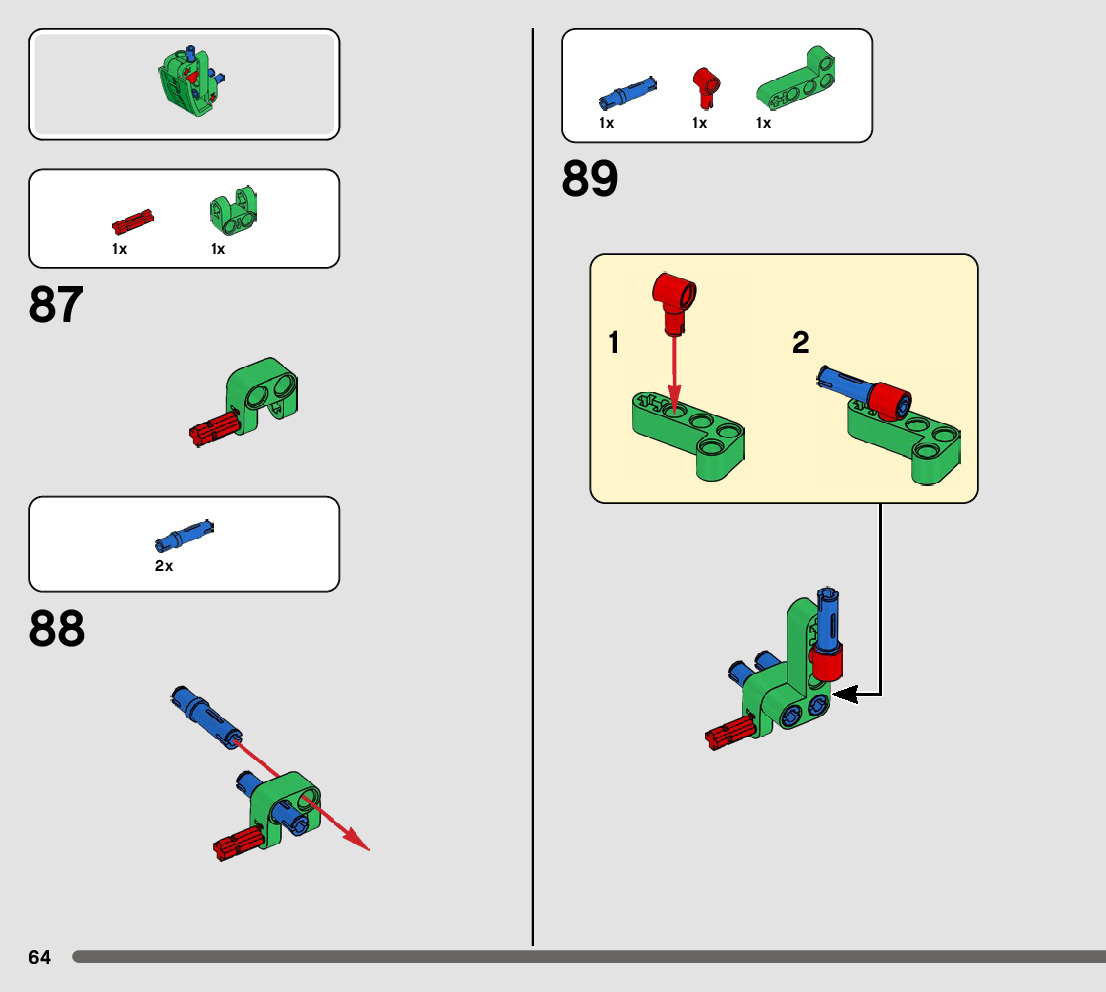 1x 1x

87

2x

88

1x 1x 1x

89

1

2

64