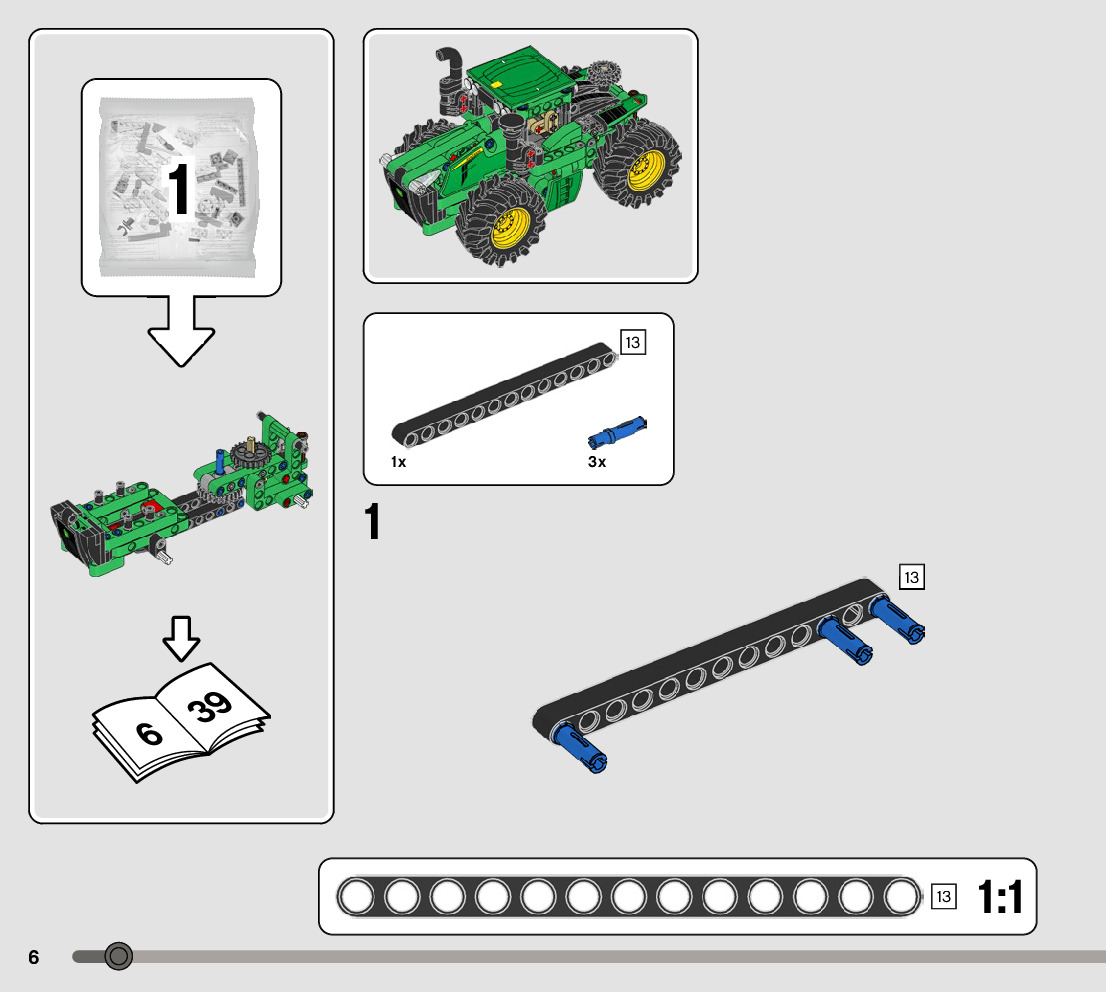 1

6
39

13
1x
3x

1

13

13
1:1

6