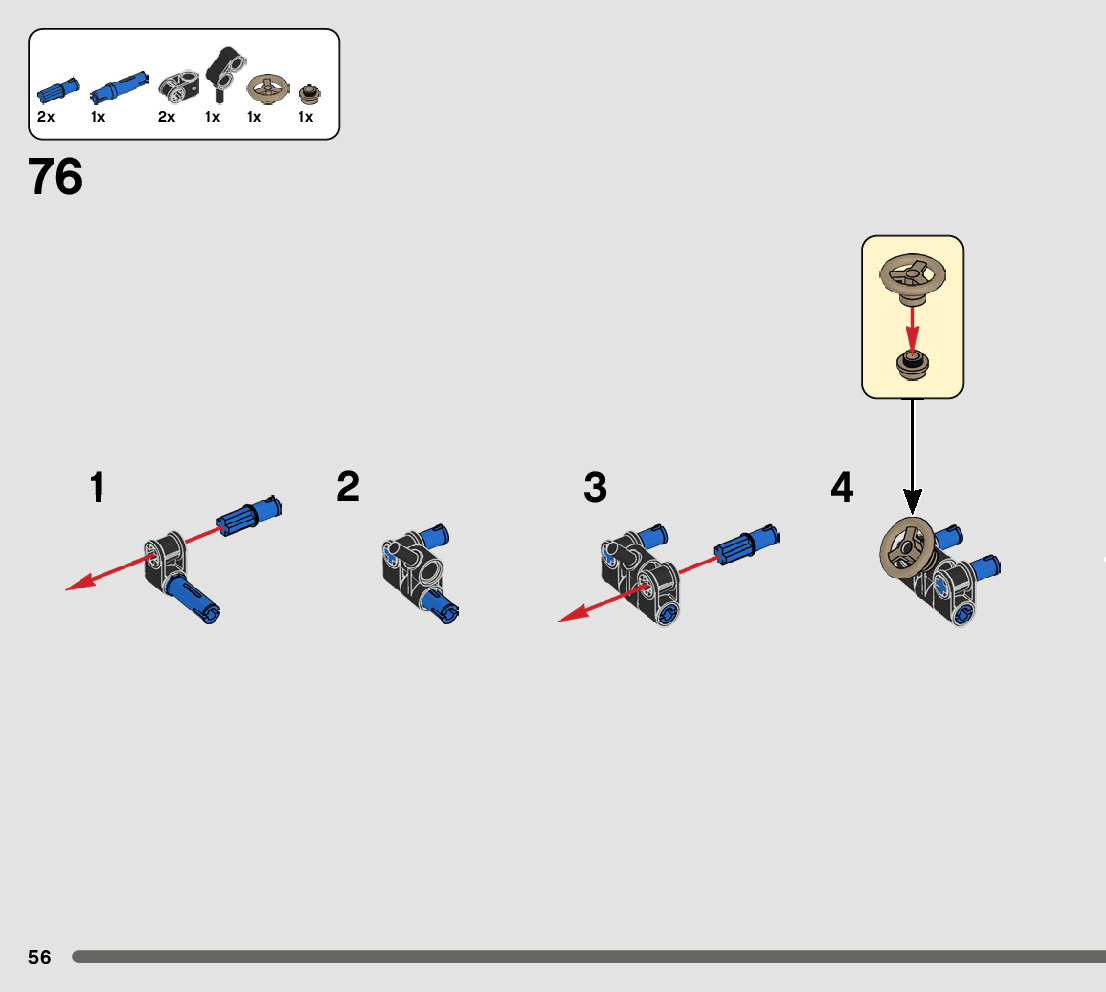 2x 1x 2x 1x 1x 1x

76

1

2

3

4

56