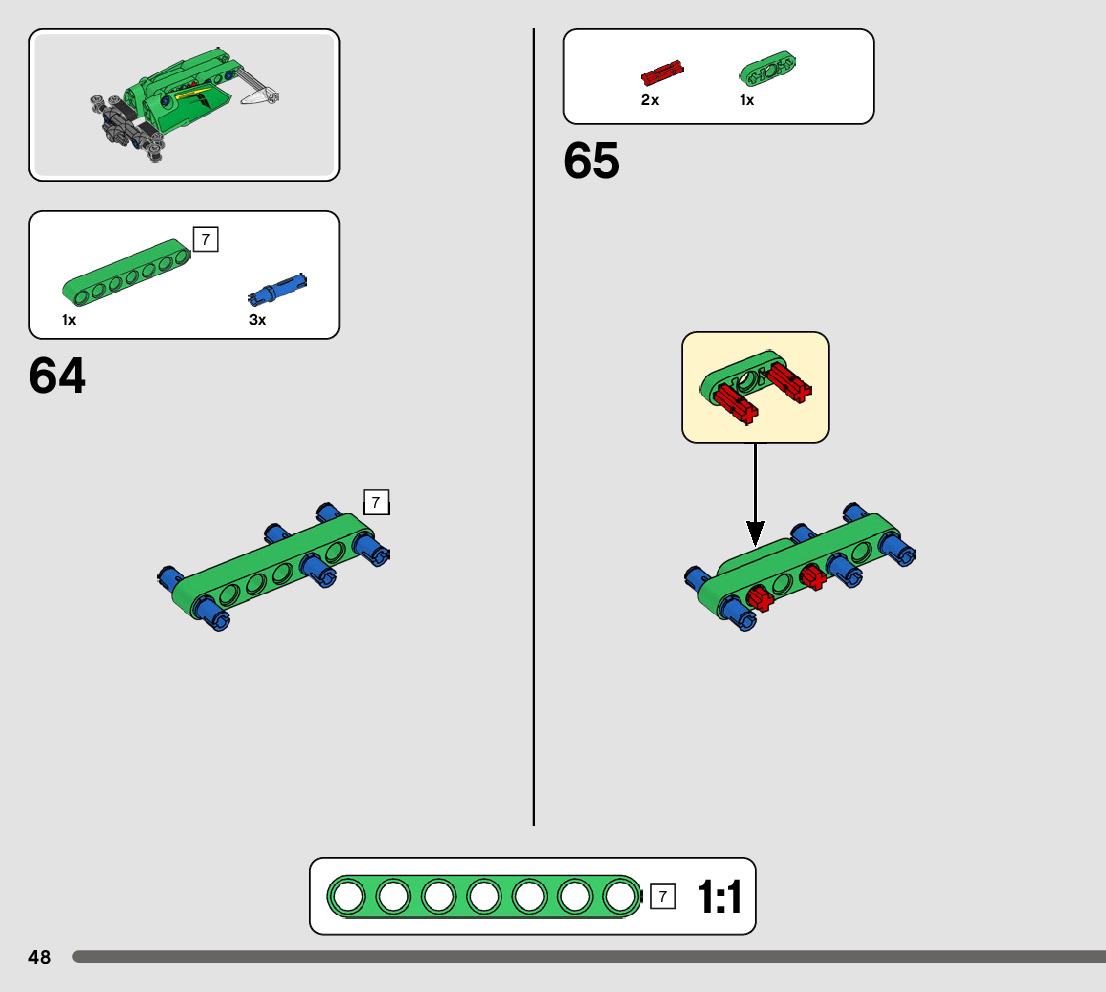 7

1x

3x

64

7

2x

1x

65

7

1:1

48