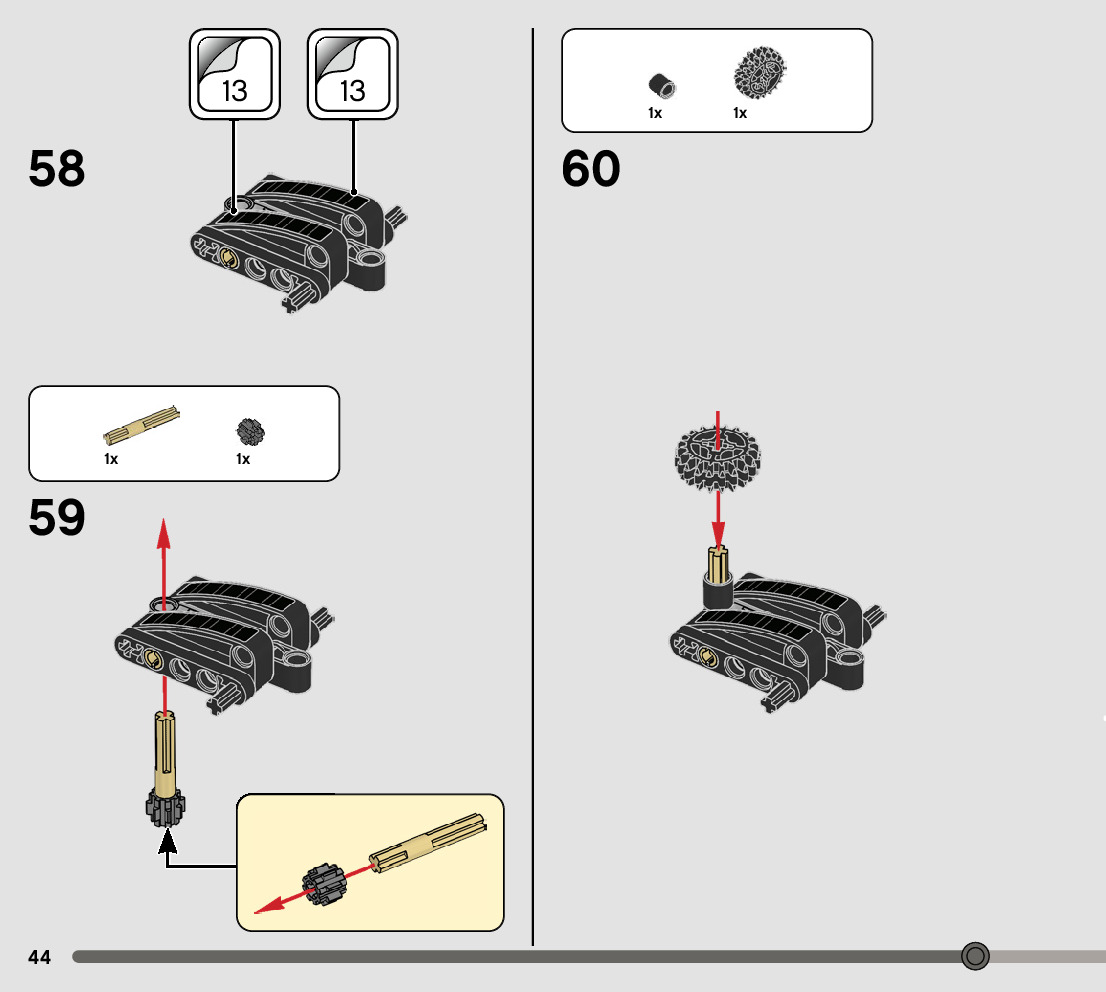 13

13

58

1x

1x

59

1x

1x

60

44