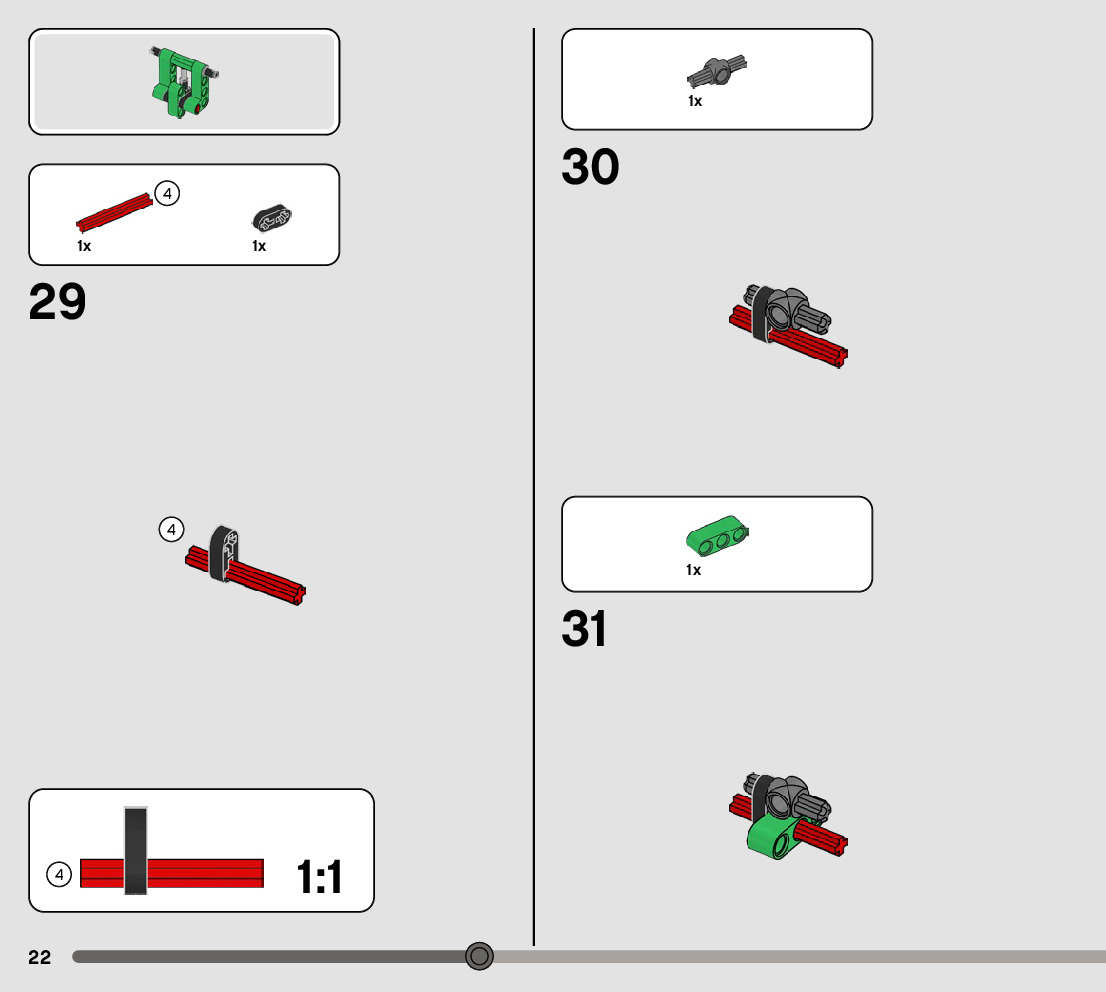 4
1x
1x
29
4
4
1:1
1x
30
1x
31
22