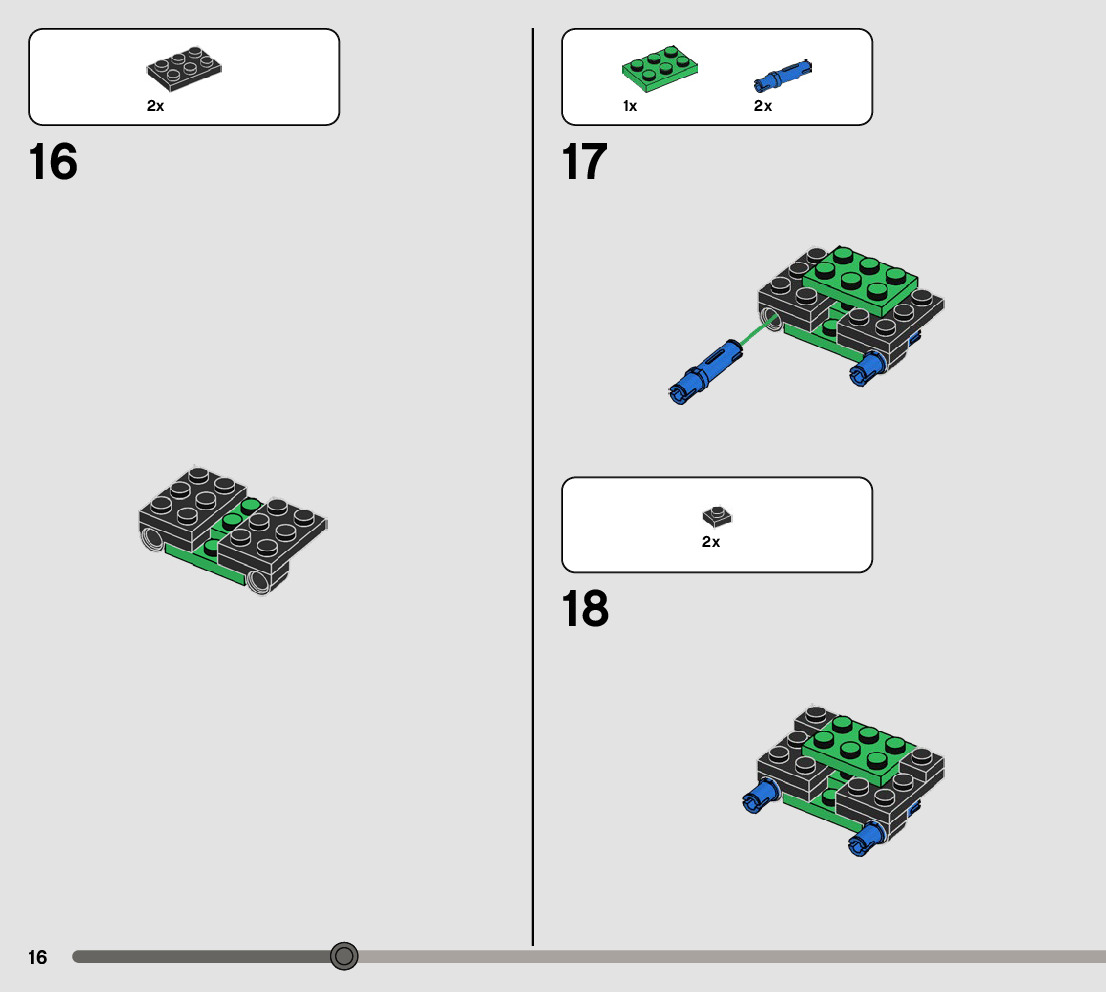 2x

16

1x 2x

17

2x

18

16