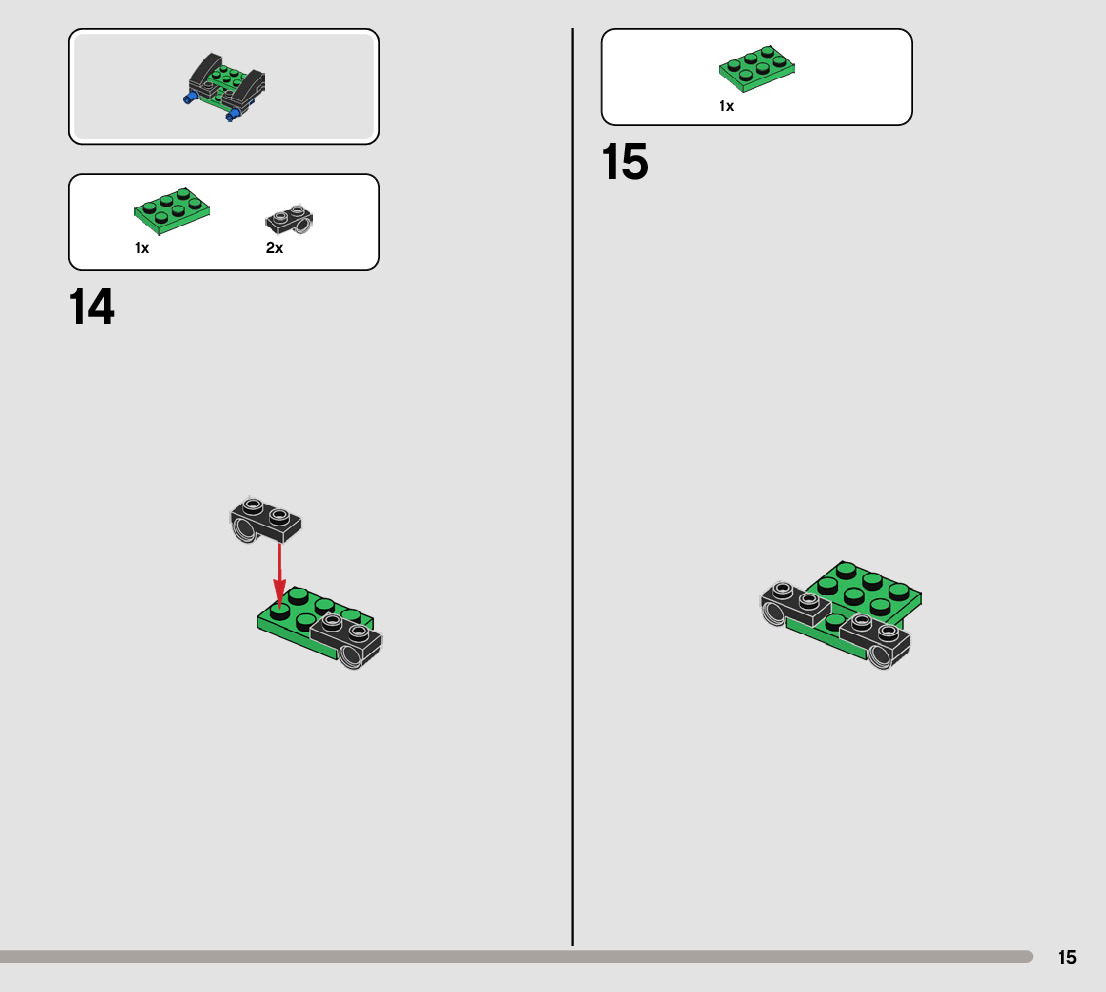 1x

2x

14

1x

15

15