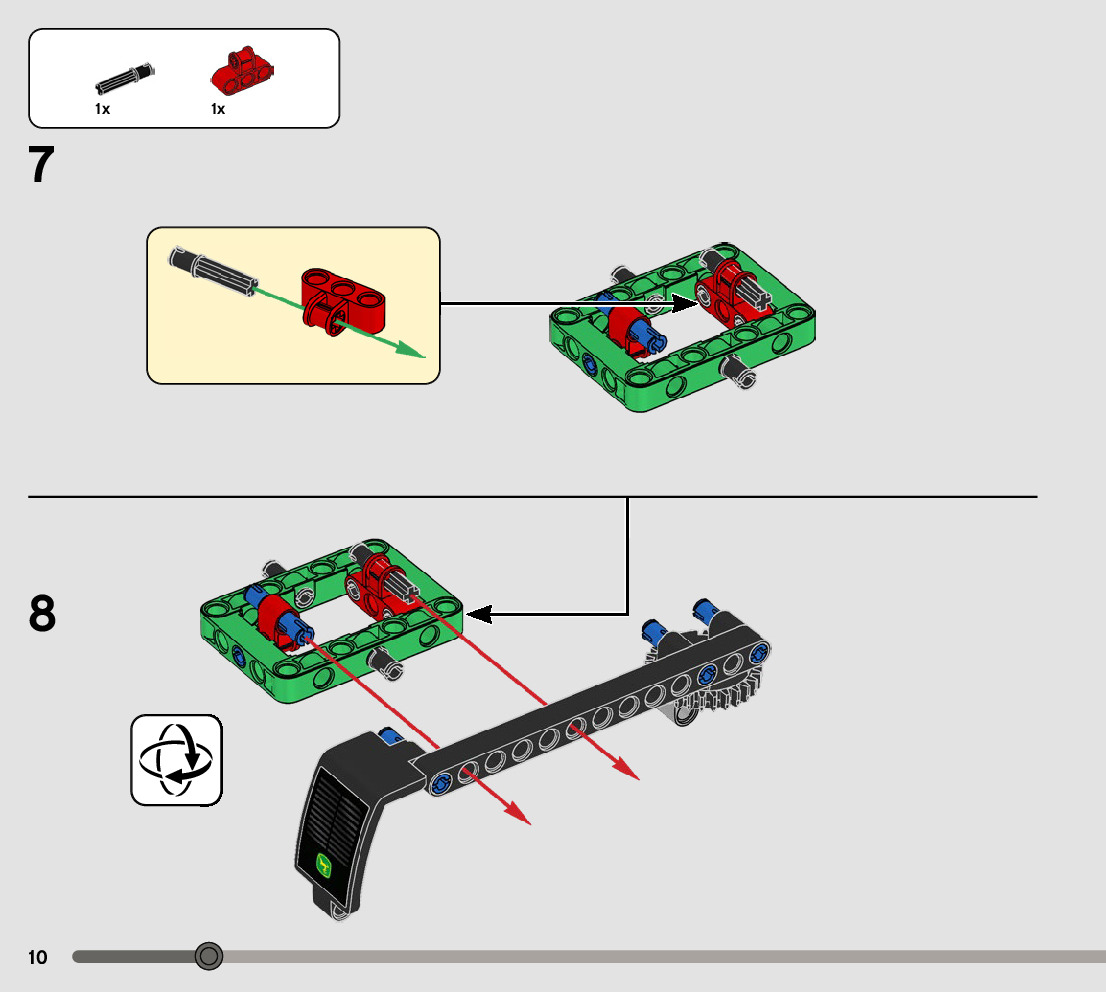 1x 1x

7

8

10