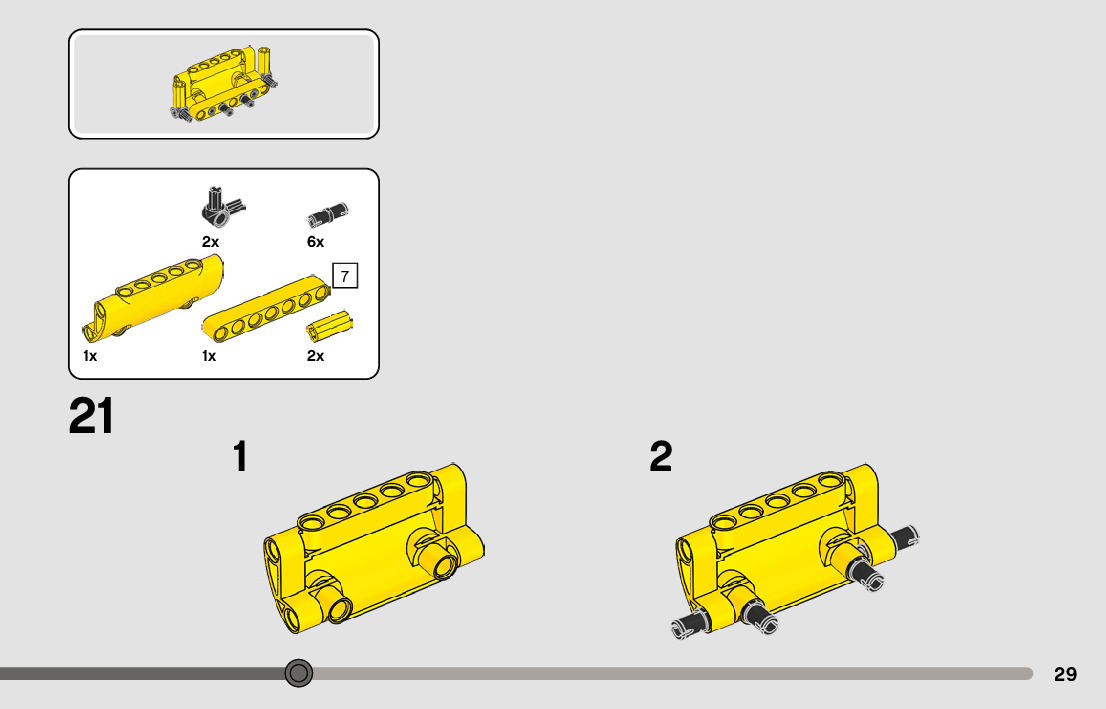 2x
6x
7
1x
1x
2x
21
1
2
29