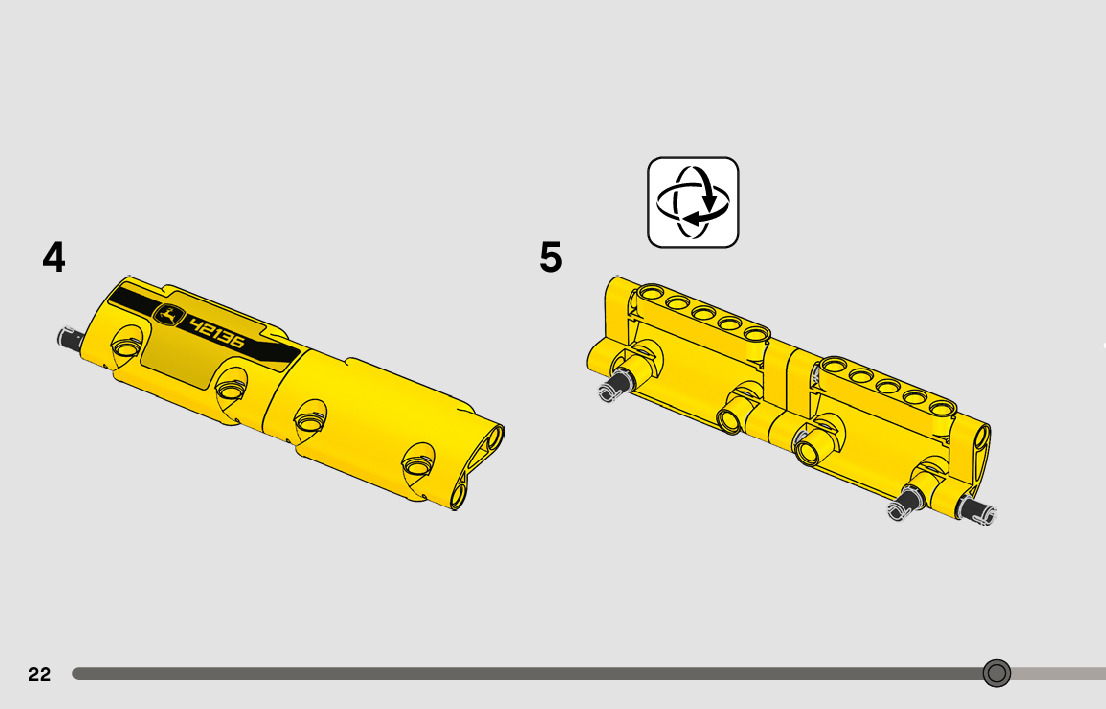 4

42136

5

22